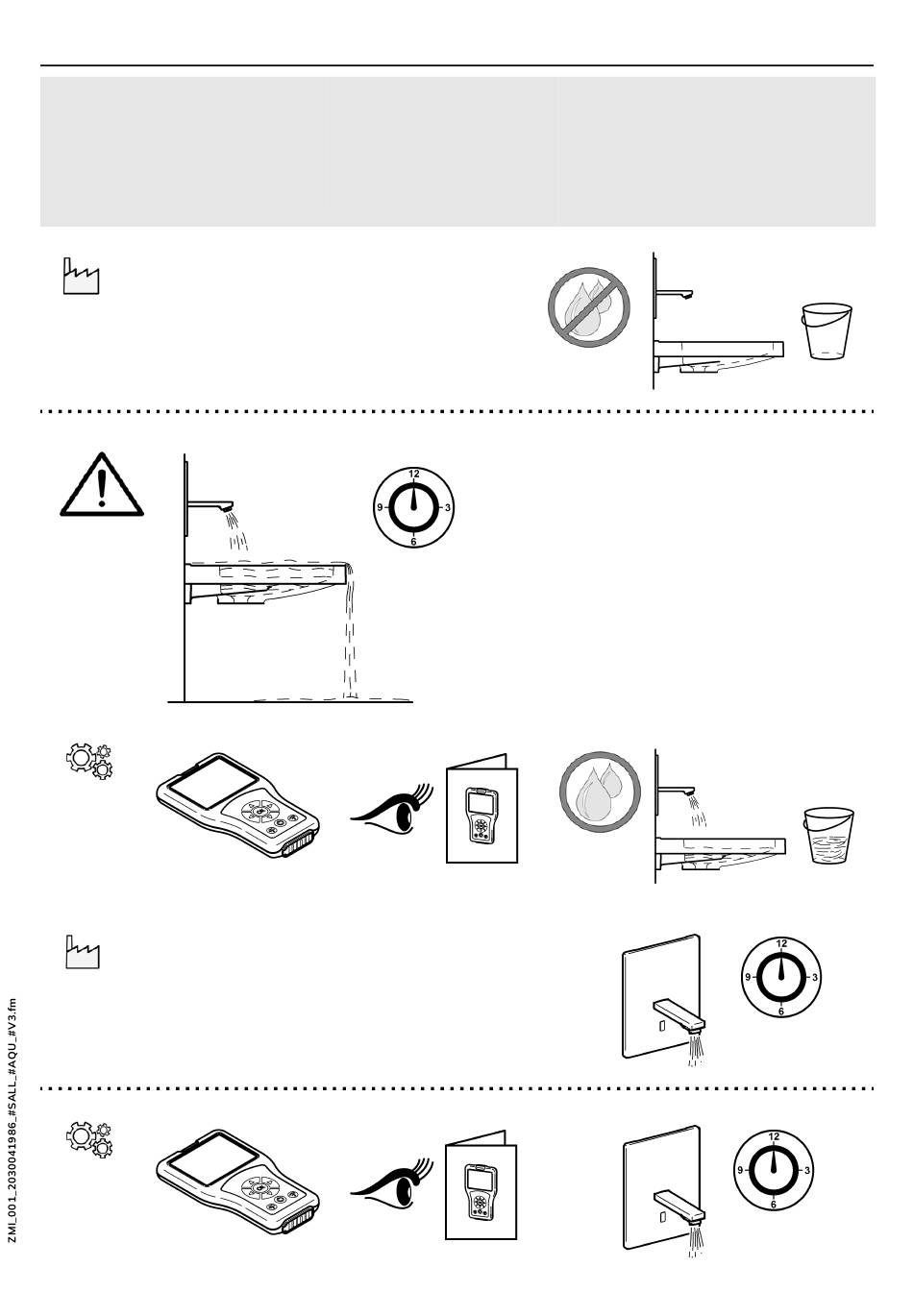 12
9
3
6

12
9
3
6

12
9
3
6

ZMI_001_2030041986_#SALL_#AQU_#V3.fm