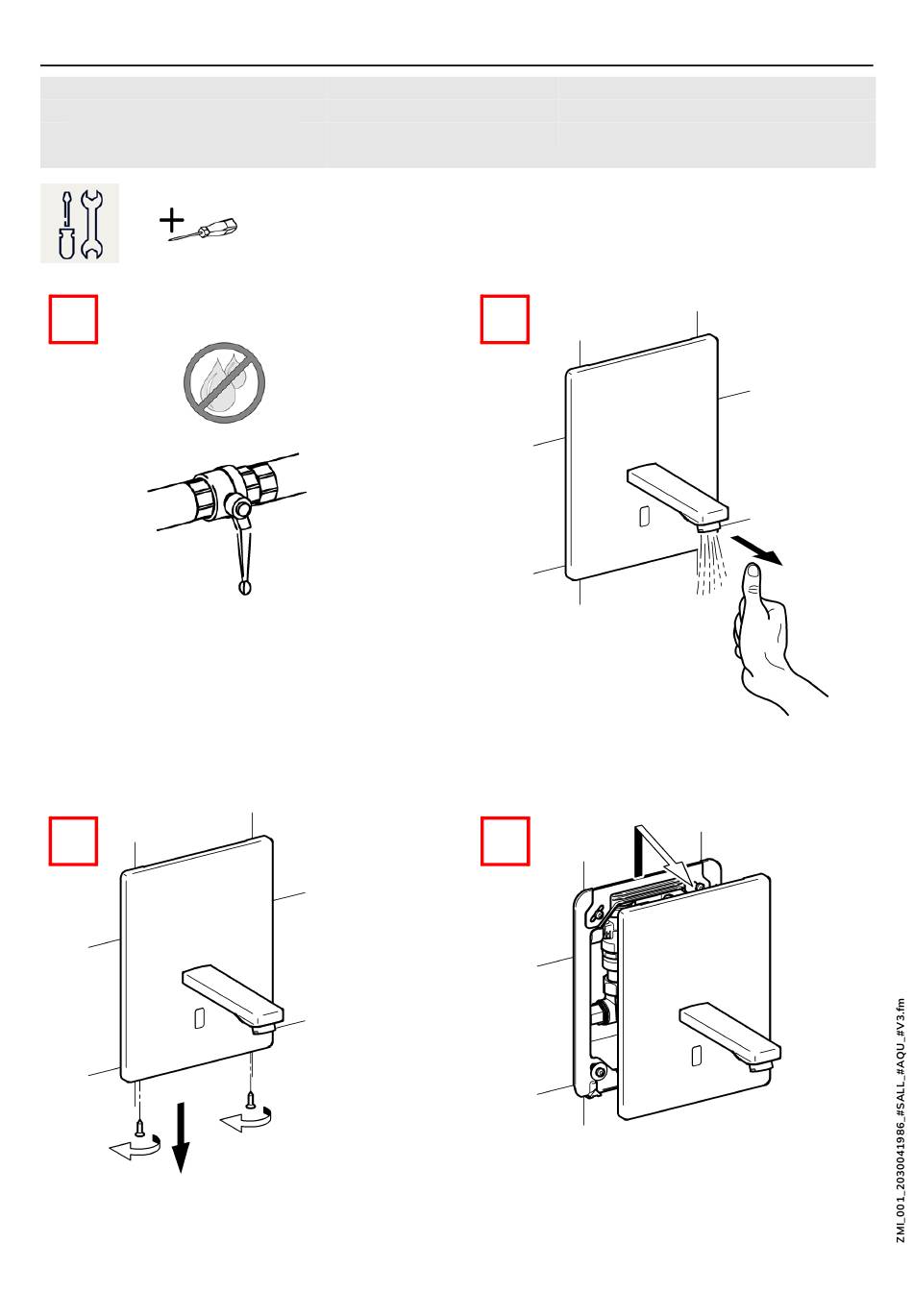 ZMI_001_2030041986_#SALL_#AQU_#V3.fm