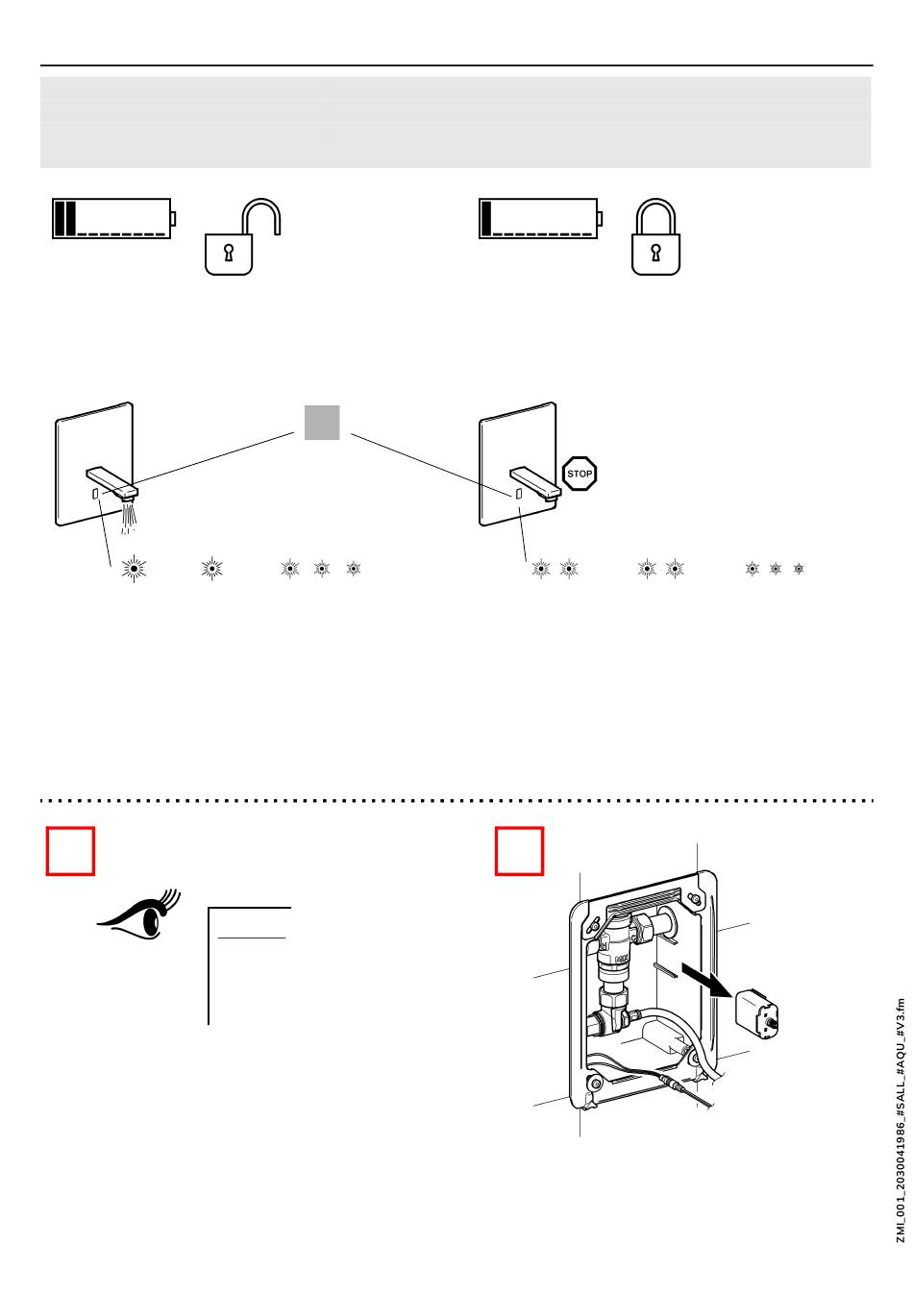 STOP

ZMI_001_2030041986_#SALL_#AQU_#V3.fm