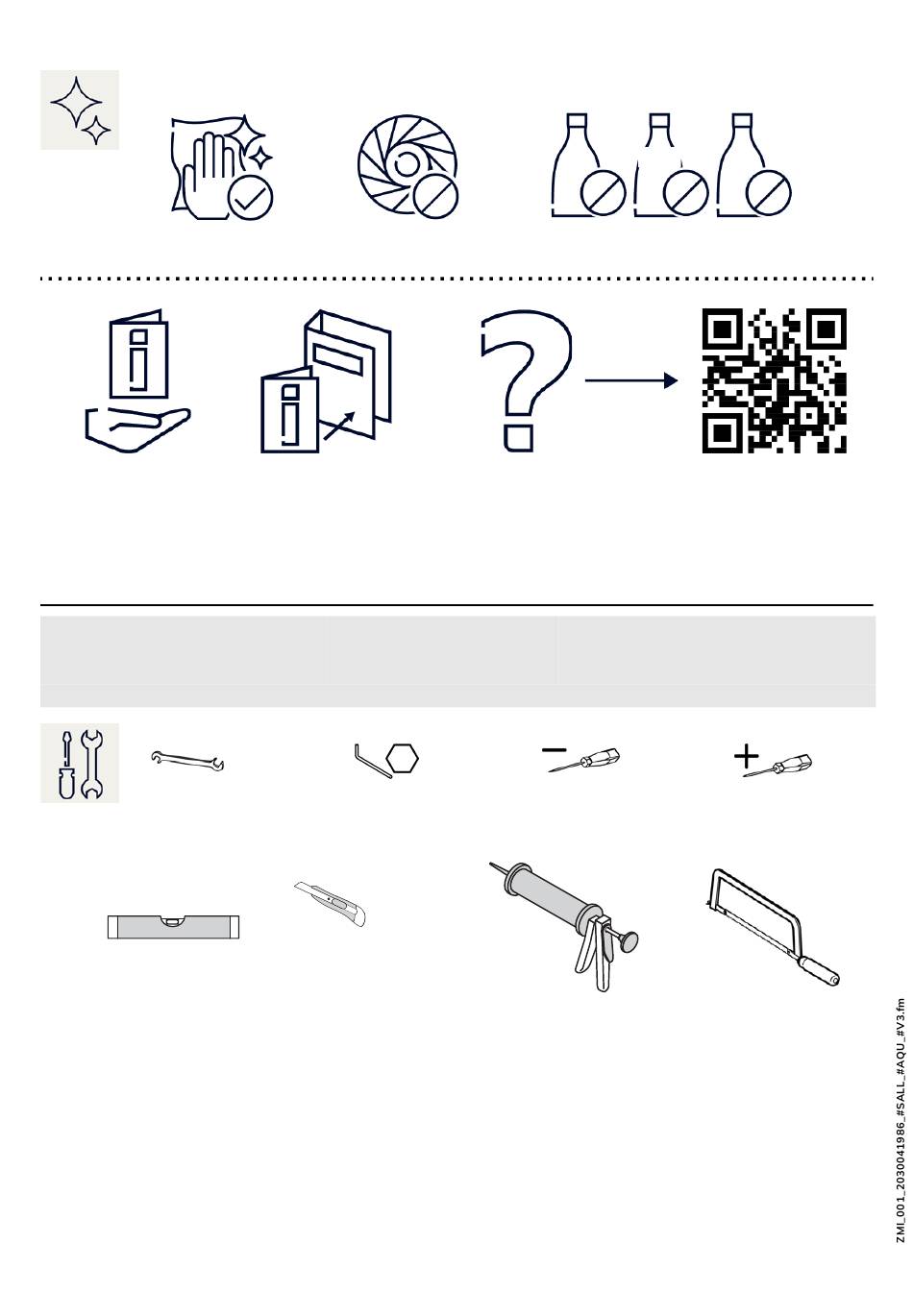 ZMI_001_2030041986_#SALL_#AQU_#V3.fm