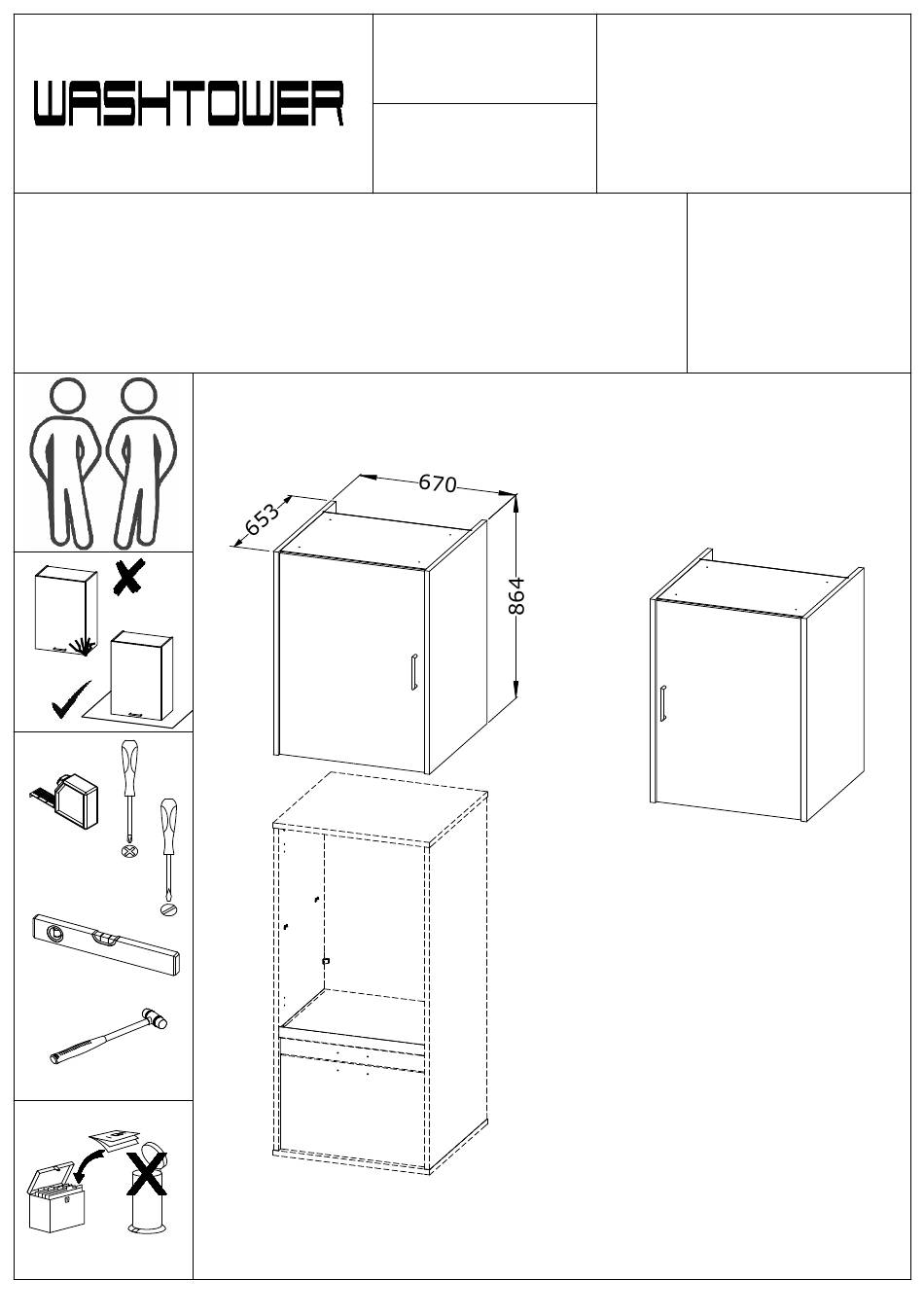 WASHTOWER

653

670

864