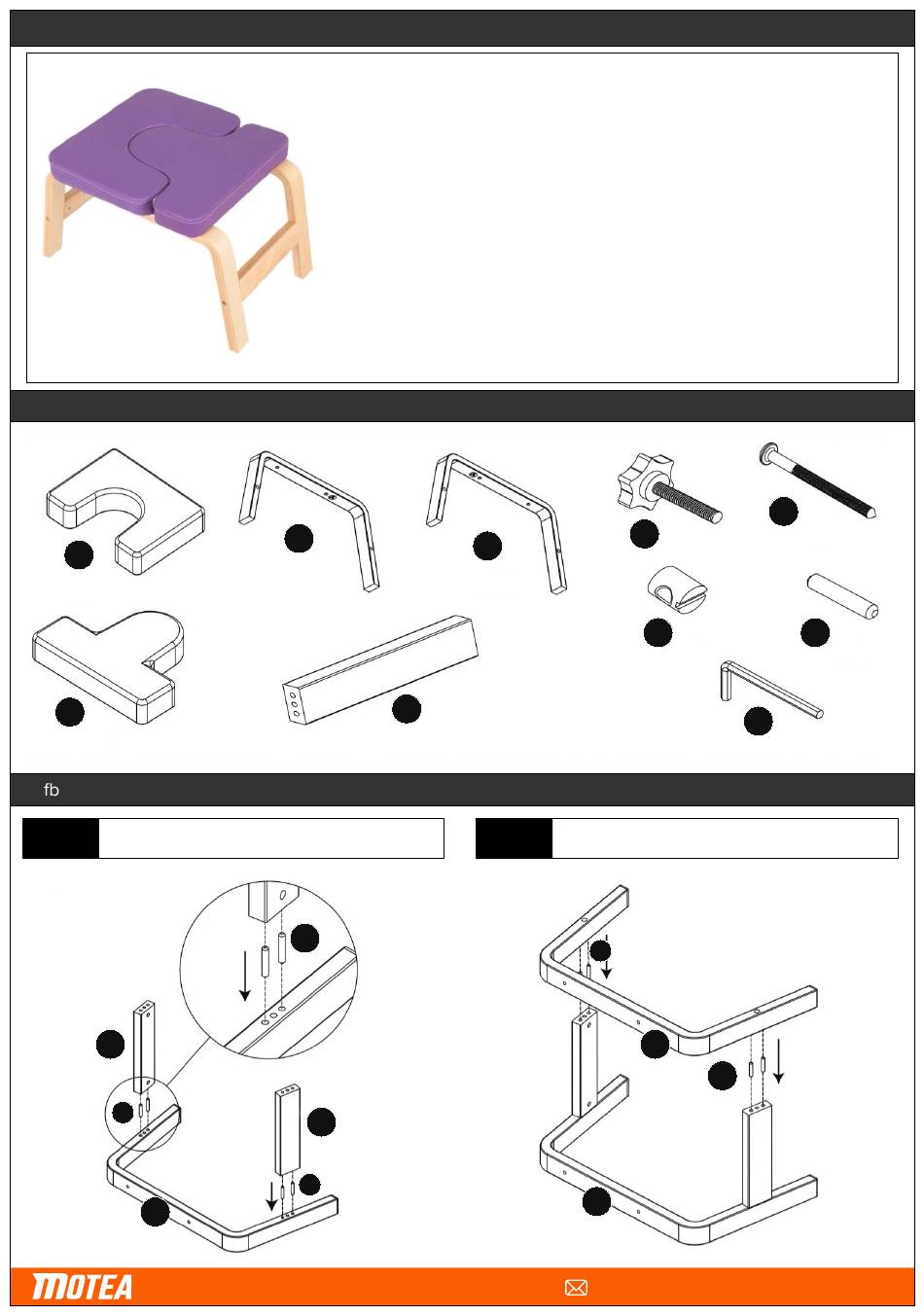 fb

MOTEA