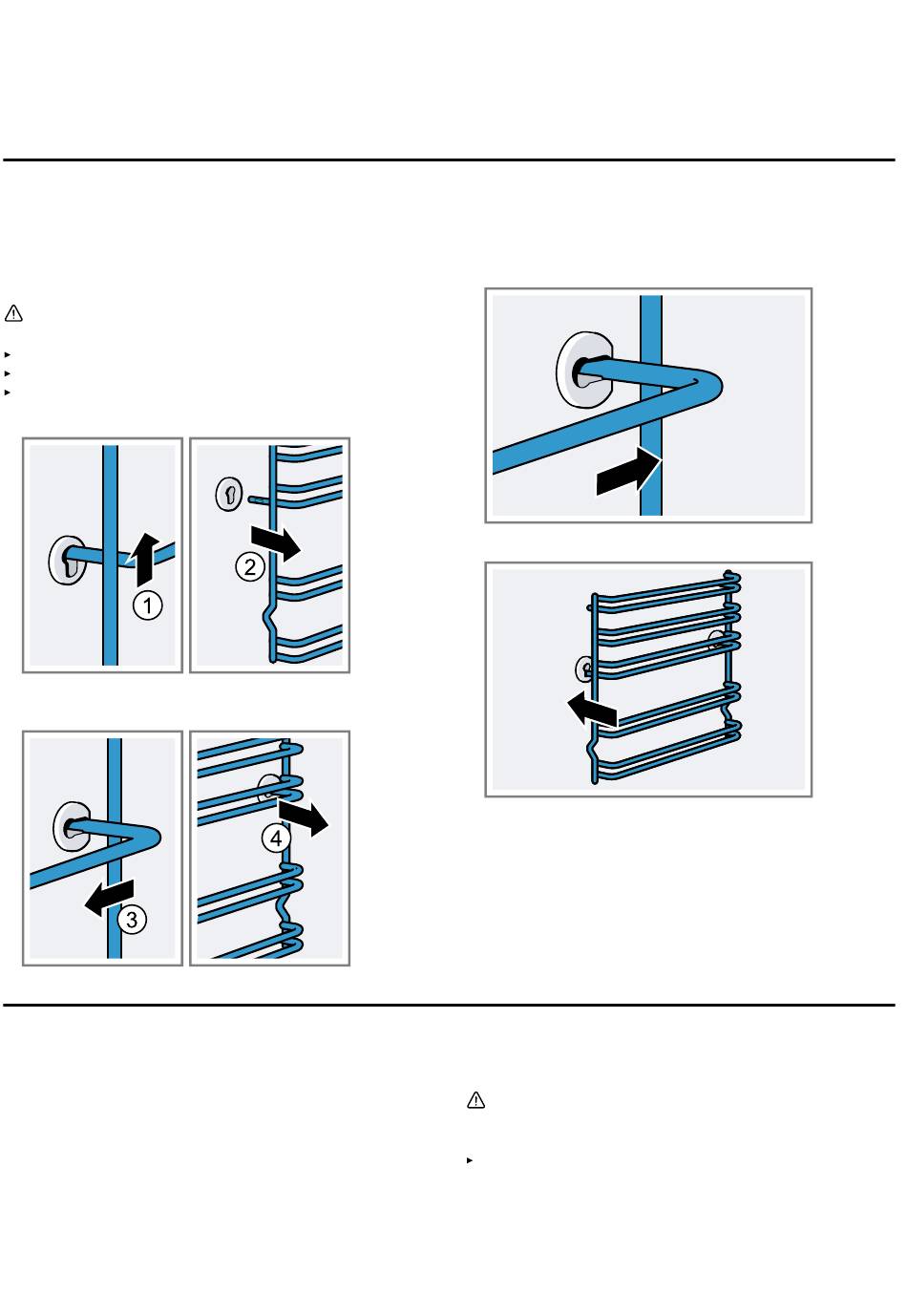 1

2

3

4