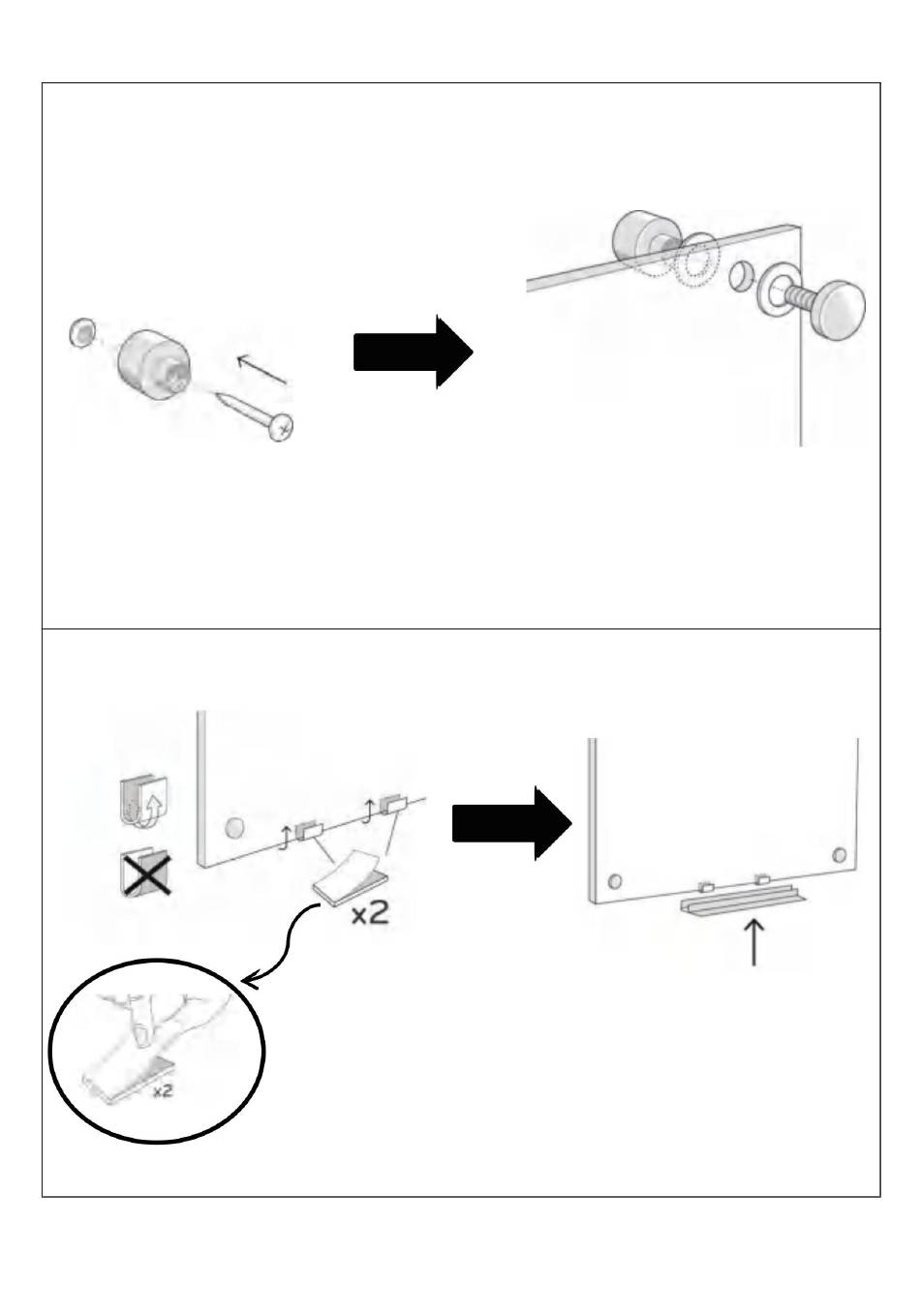 x2

x2