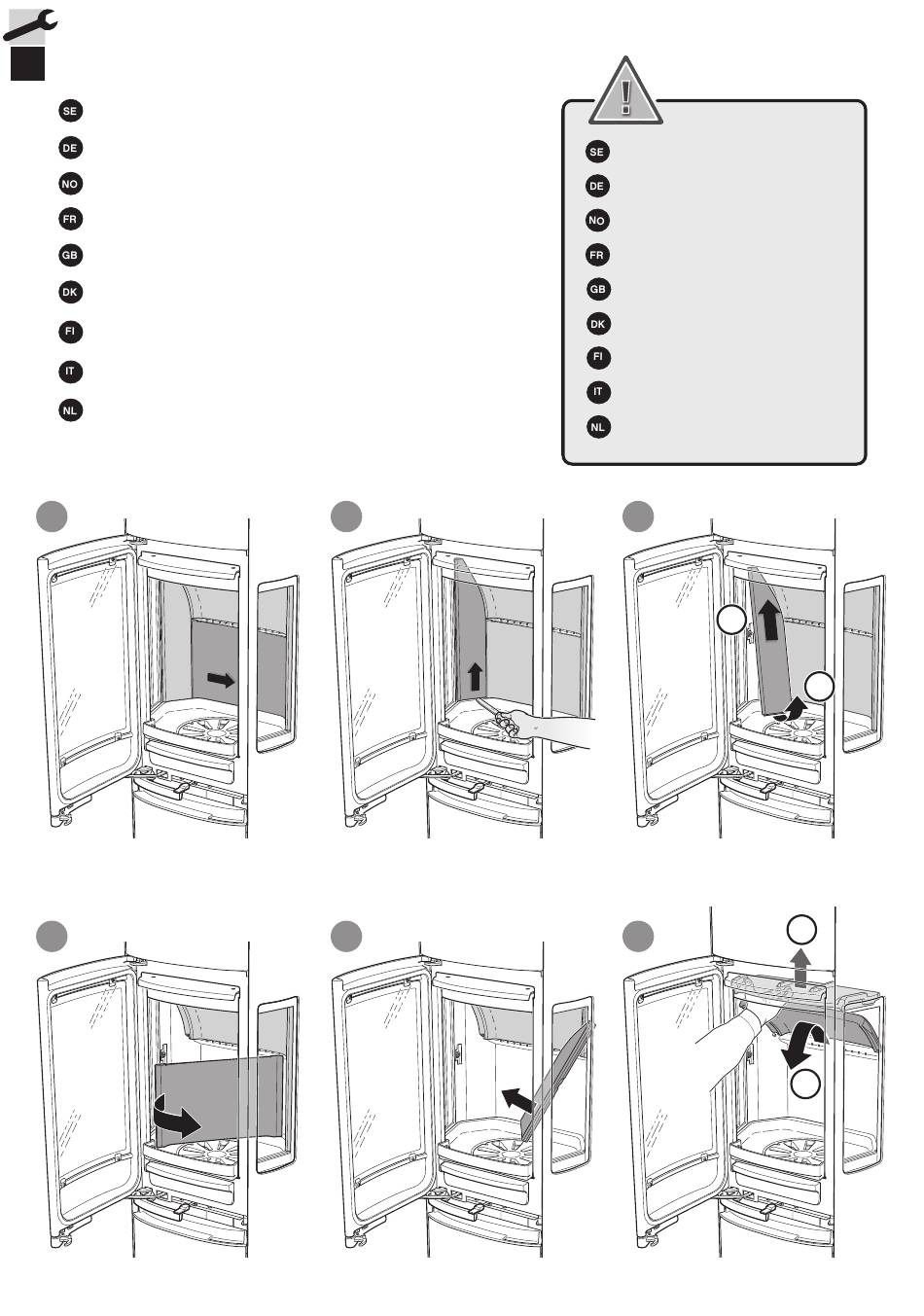 SE
DE
NO
FR
GB
DK
FI
IT
NL

SE
DE
NO
FR
GB
DK
FI
IT
NL