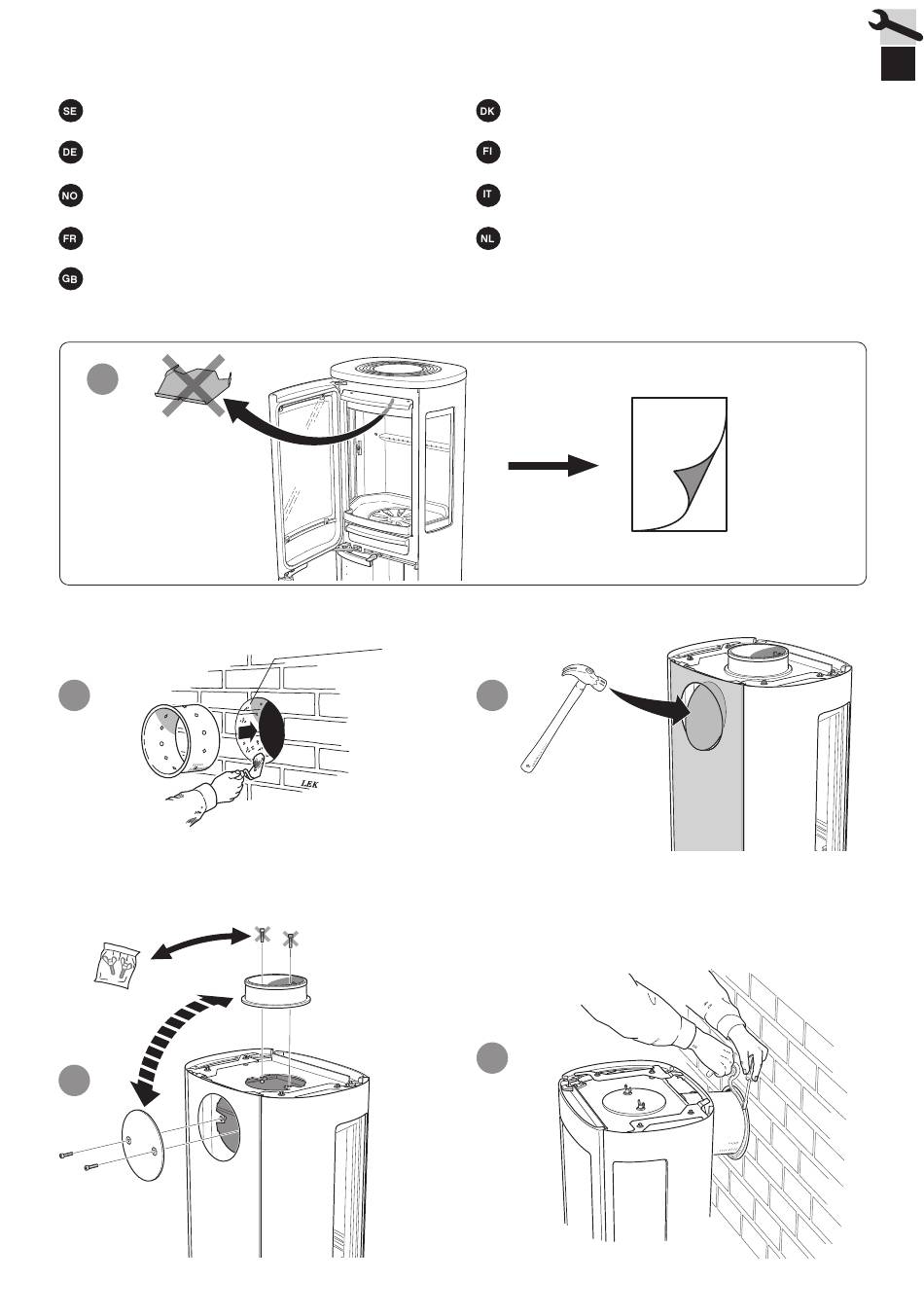 SE
DE
NO
FR
GB
DK
FI
IT
NL

LEK