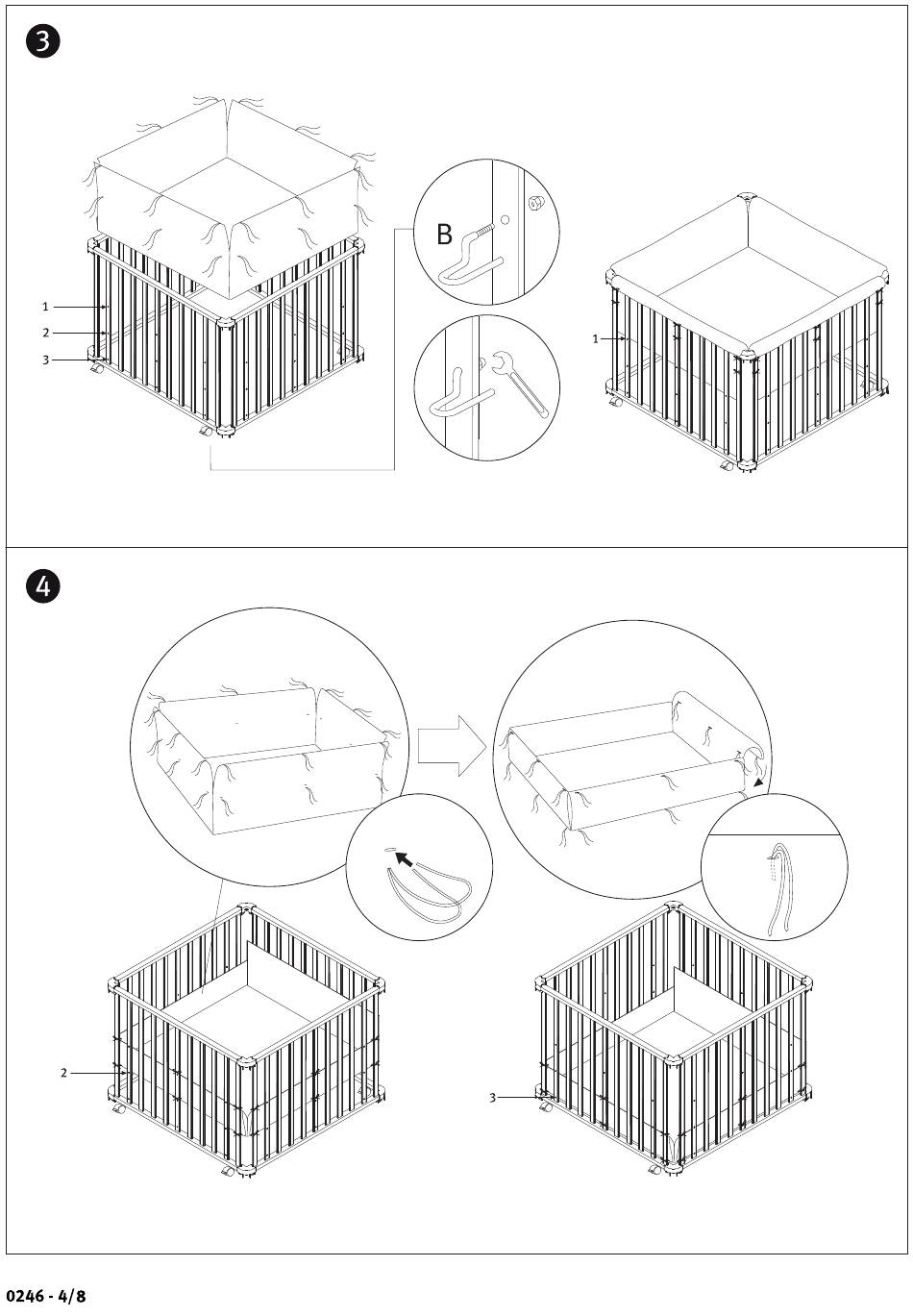 3

1
2
3

B

1

4

2

3

0246 - 4/8