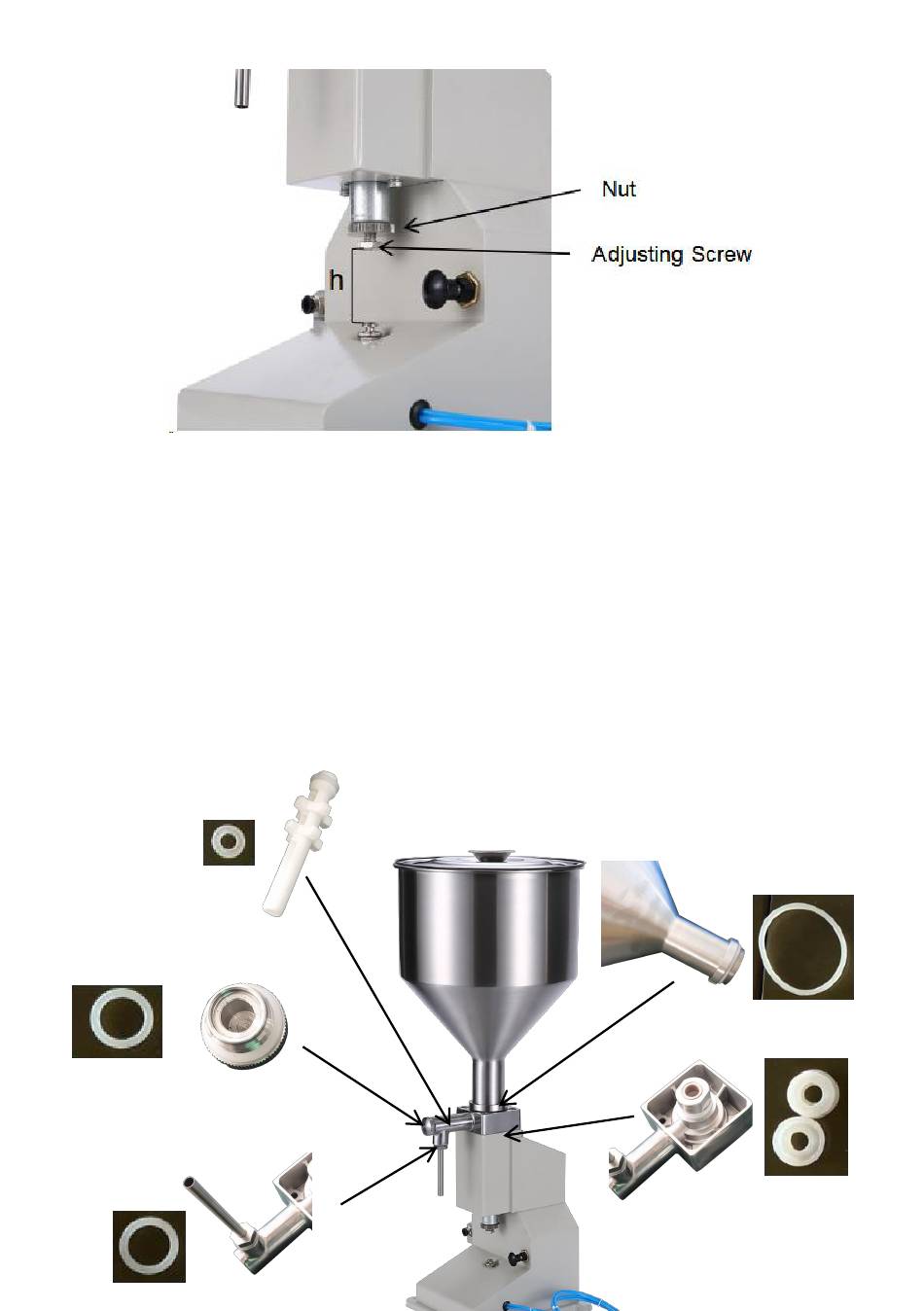 Nut

Adjusting Screw

h