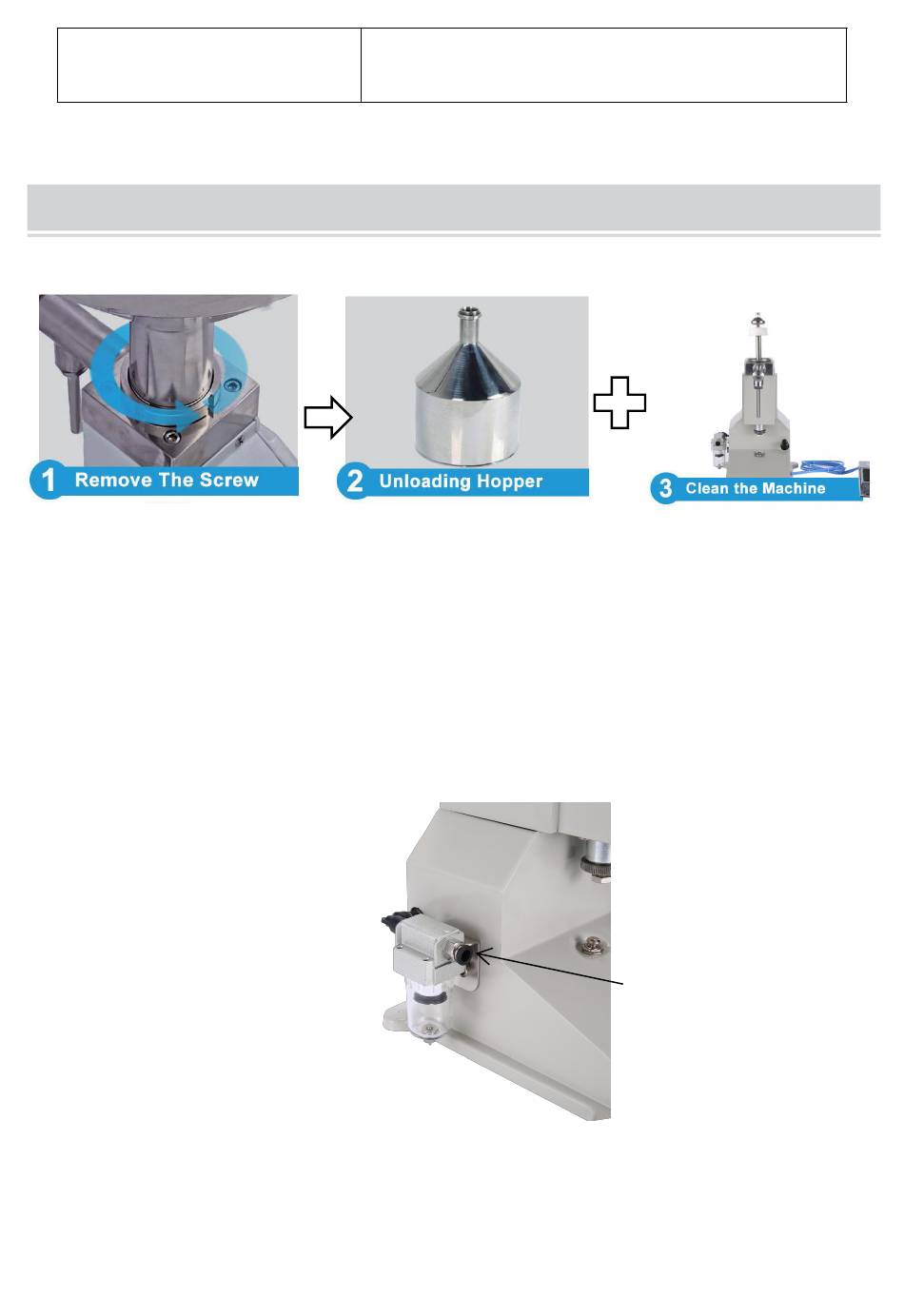 1 Remove The Screw

2 Unloading Hopper

3 Clean the Machine