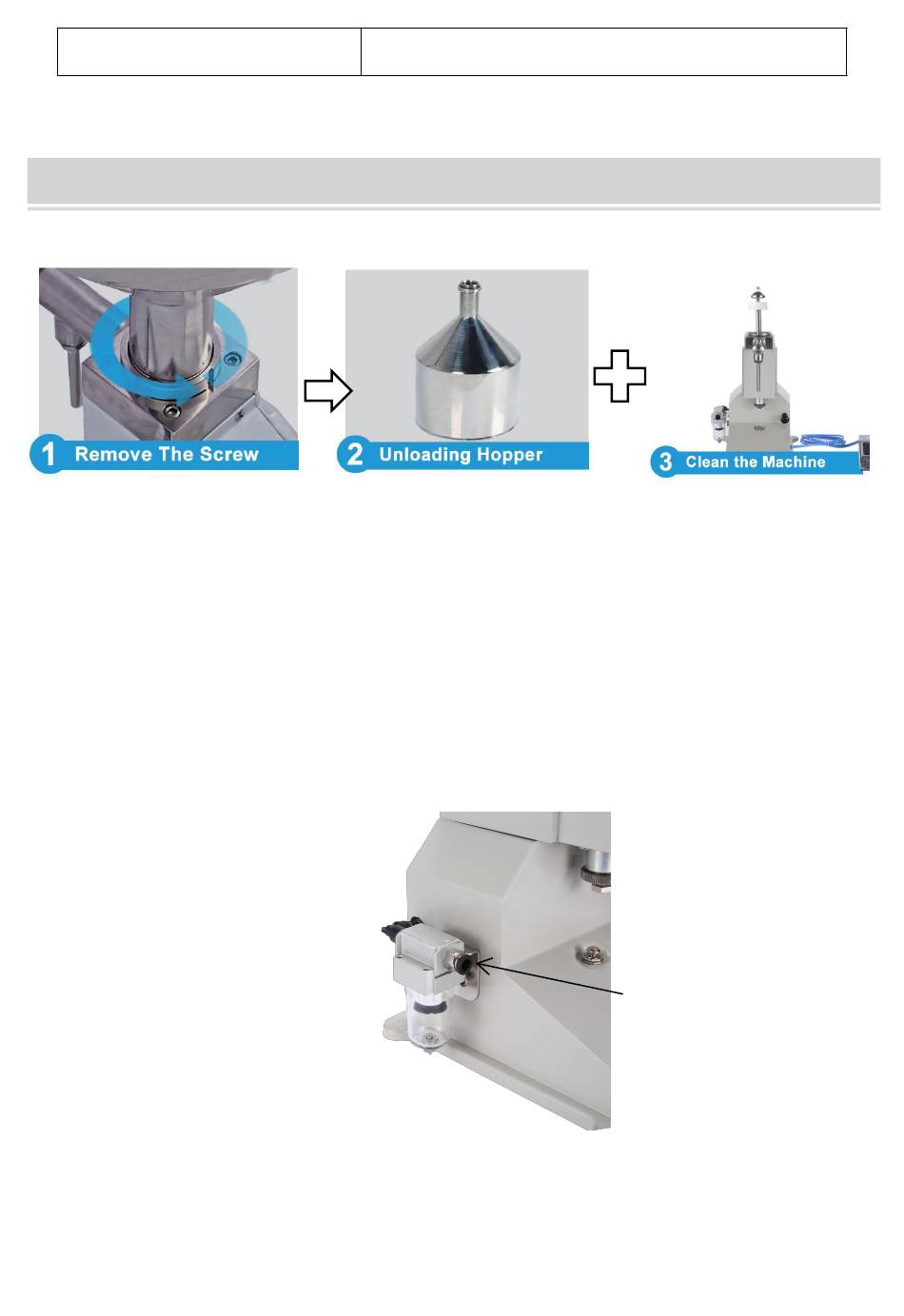 1 Remove The Screw

2 Unloading Hopper

3 Clean the Machine