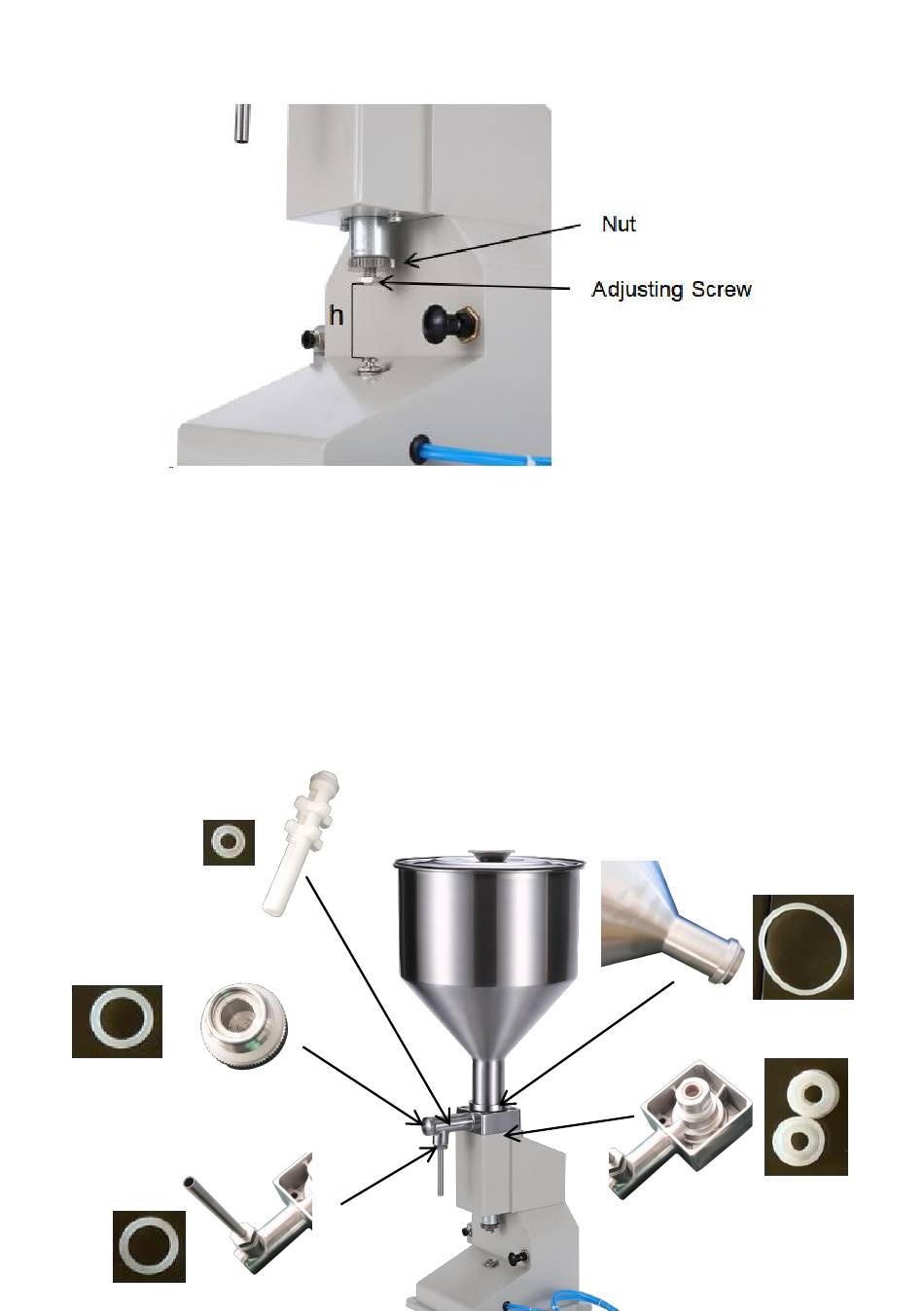 Nut

Adjusting Screw

h