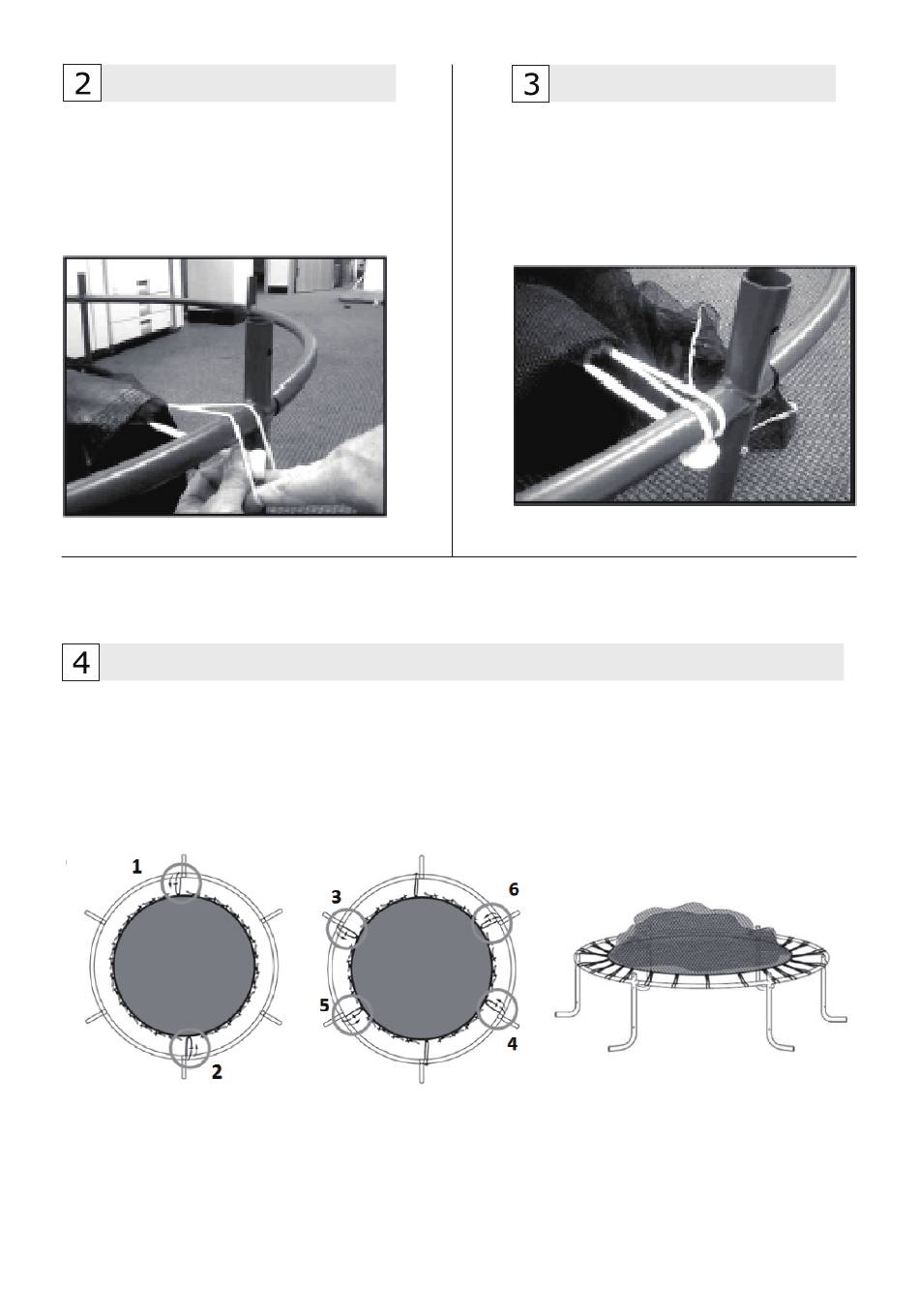 2

3

4

1

2

3

6

5

4