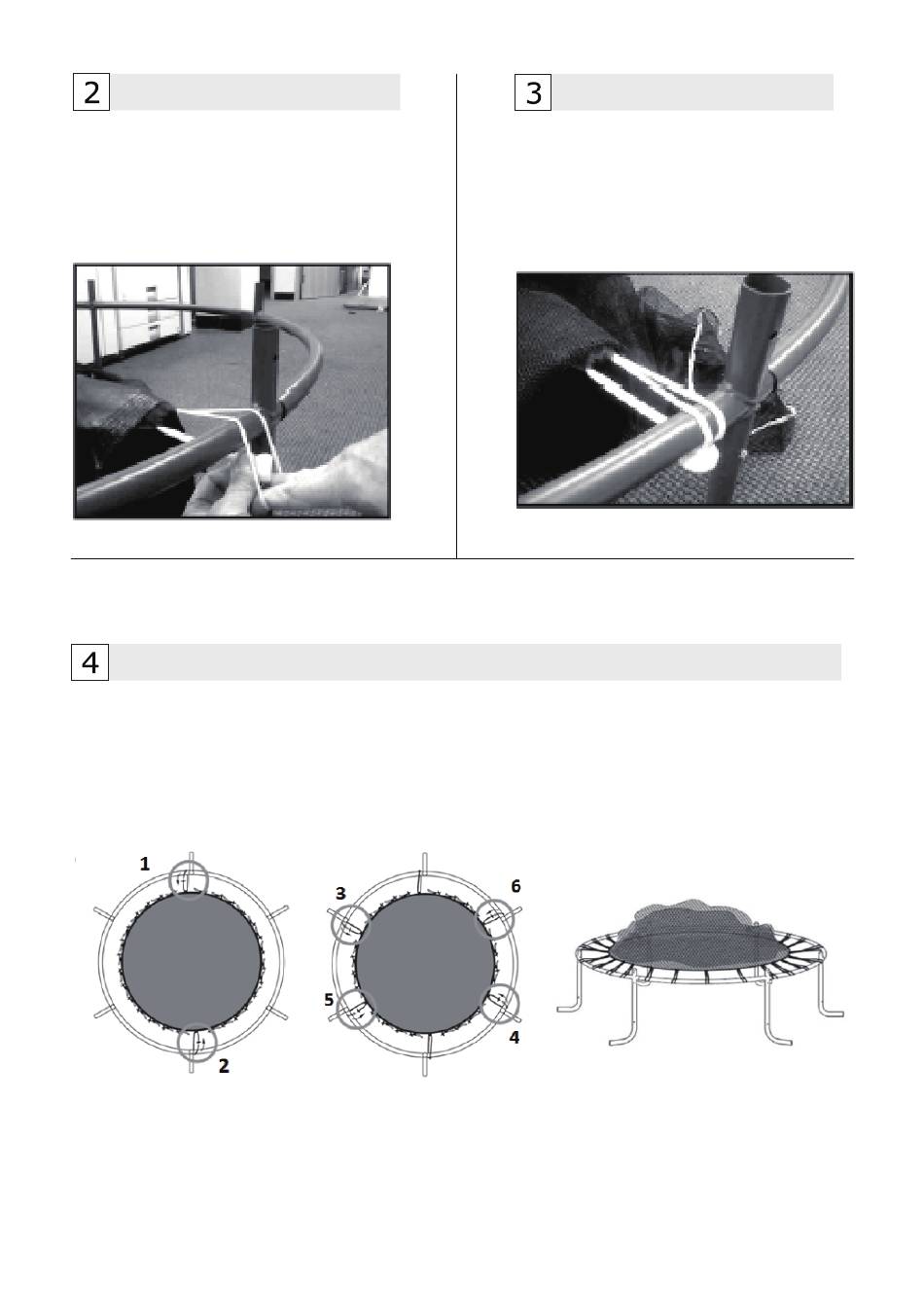 2

3

4

1

2

3

6

5

4