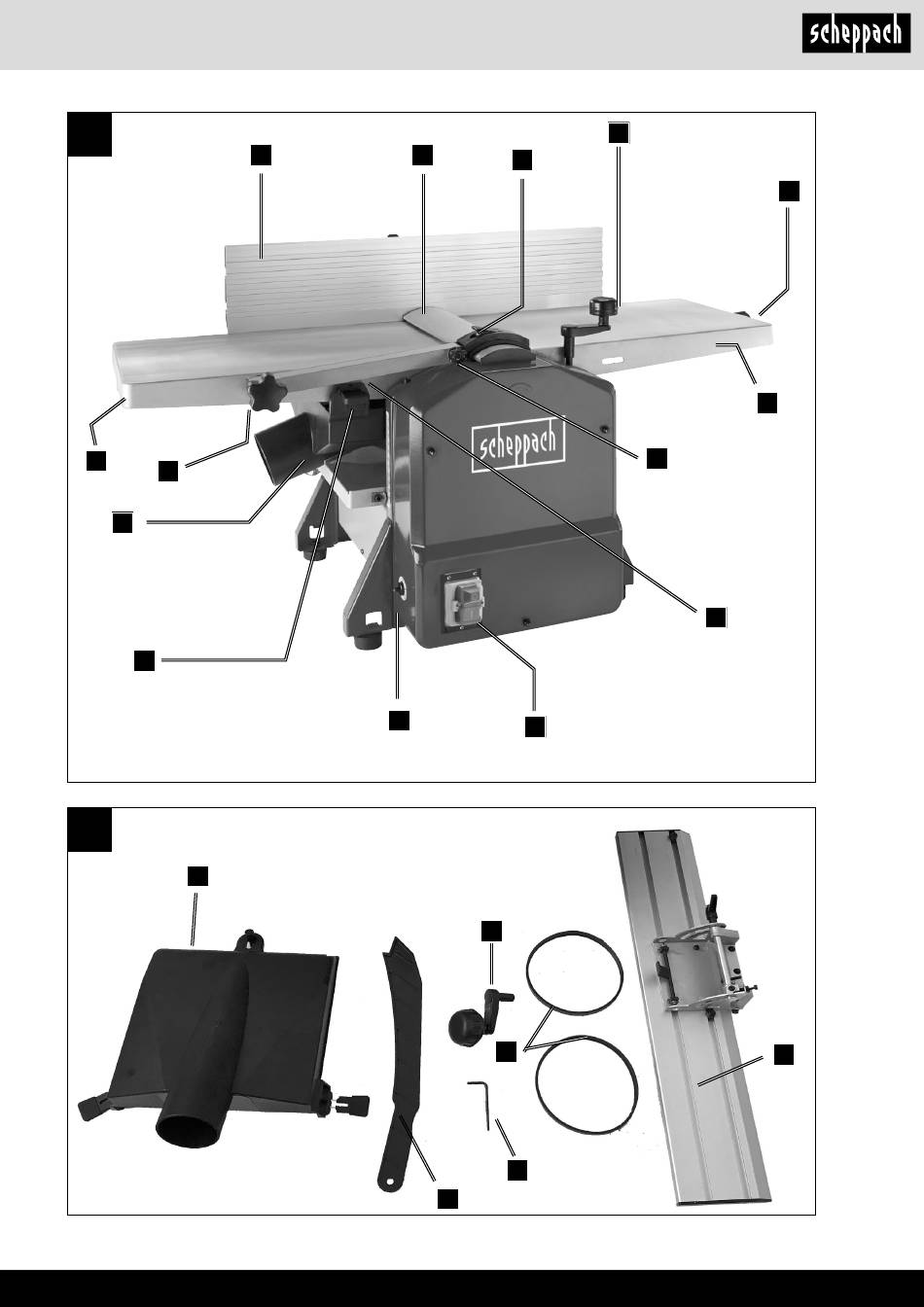 scheppach

scheppach