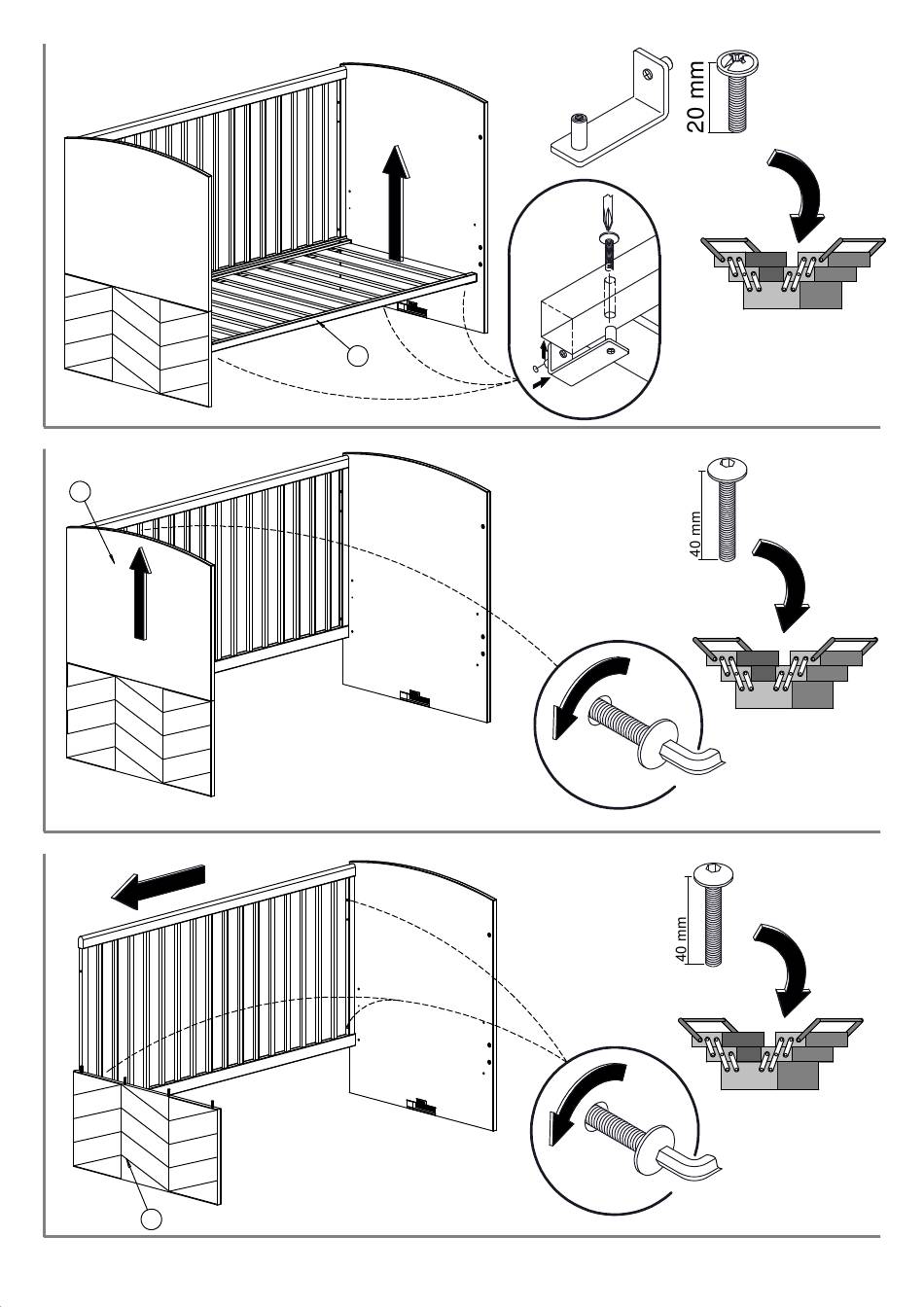 20 mm

40 mm

40 mm