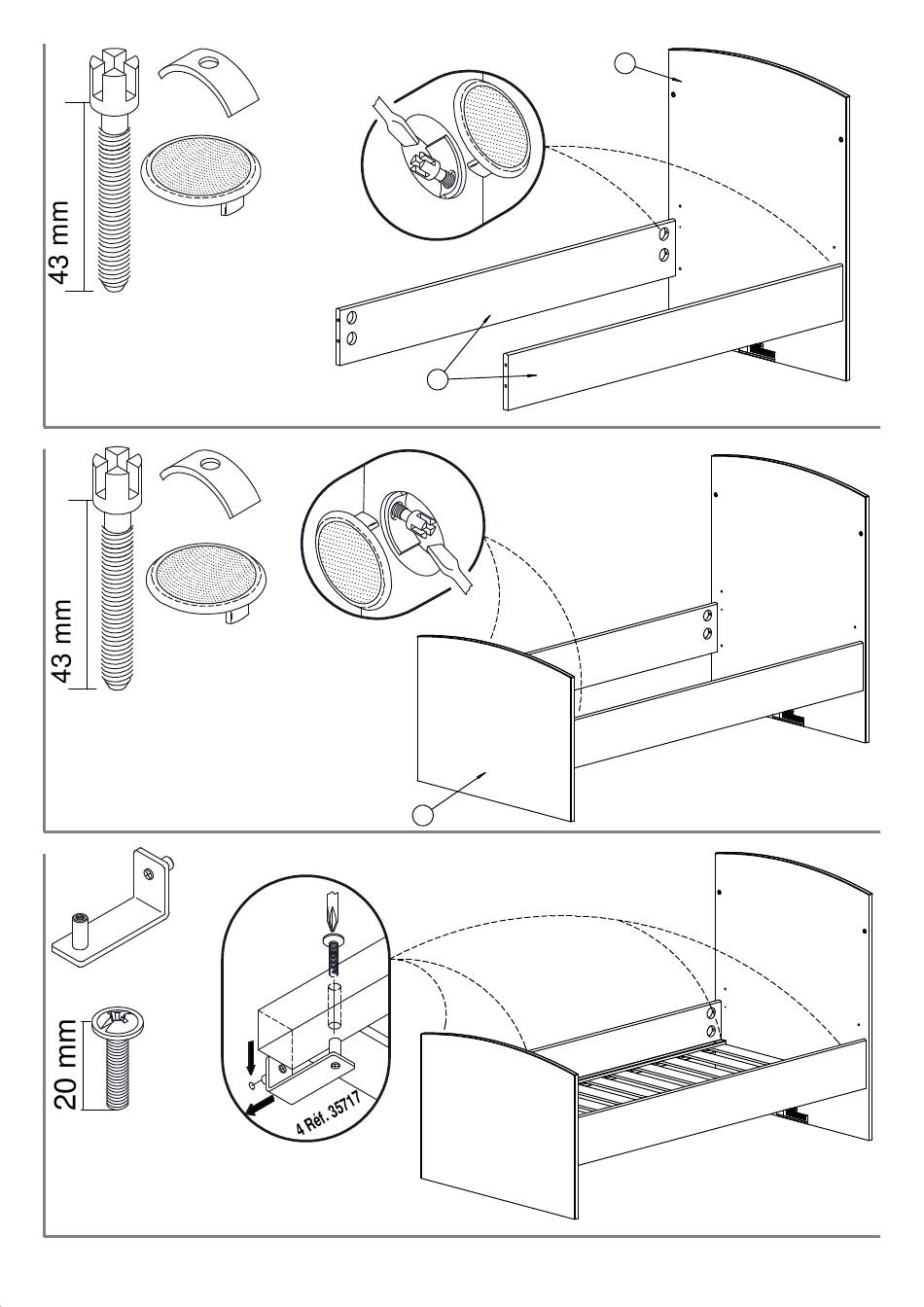 43 mm

43 mm

20 mm

4 Réf. 35717