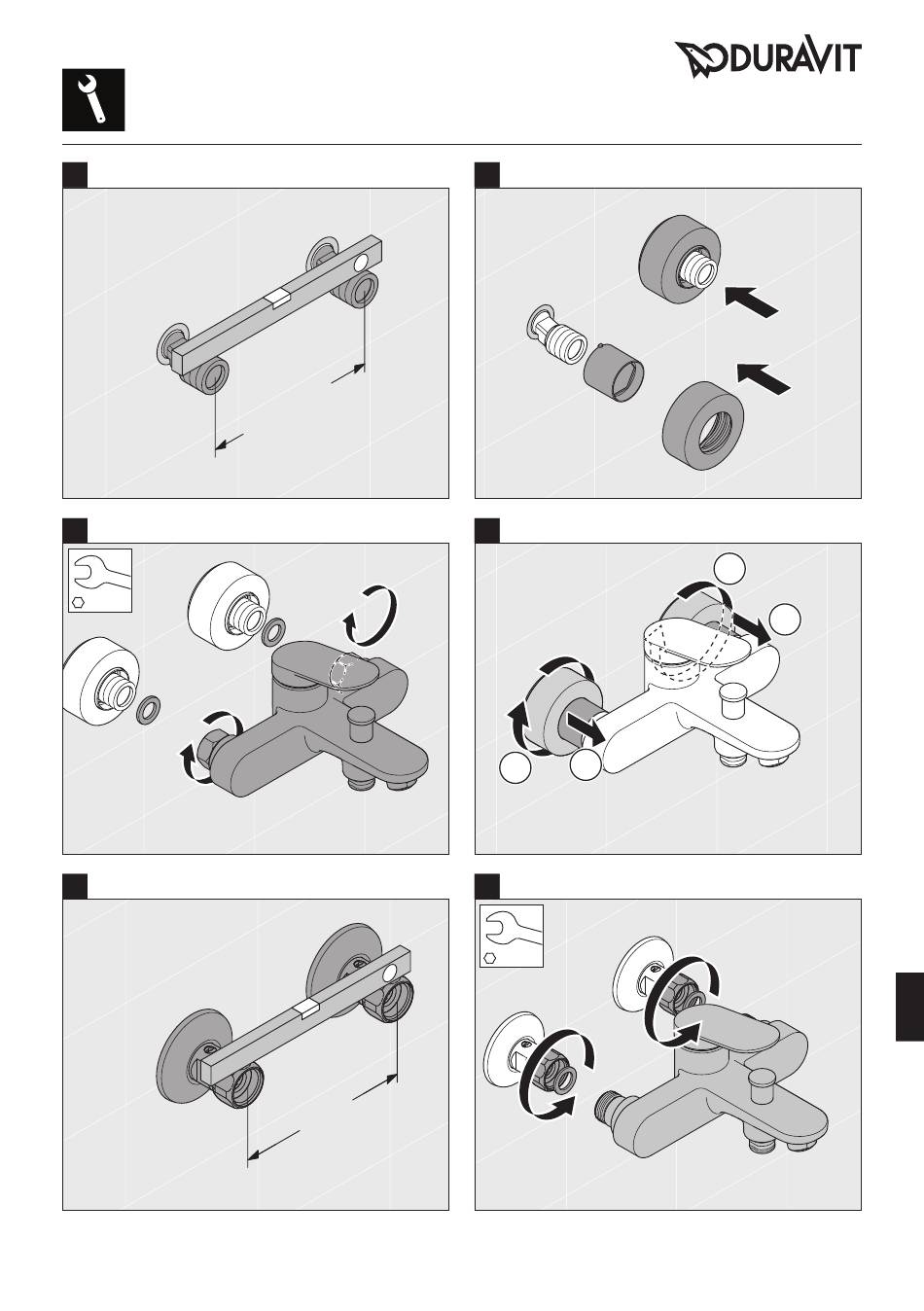 DURAVIT