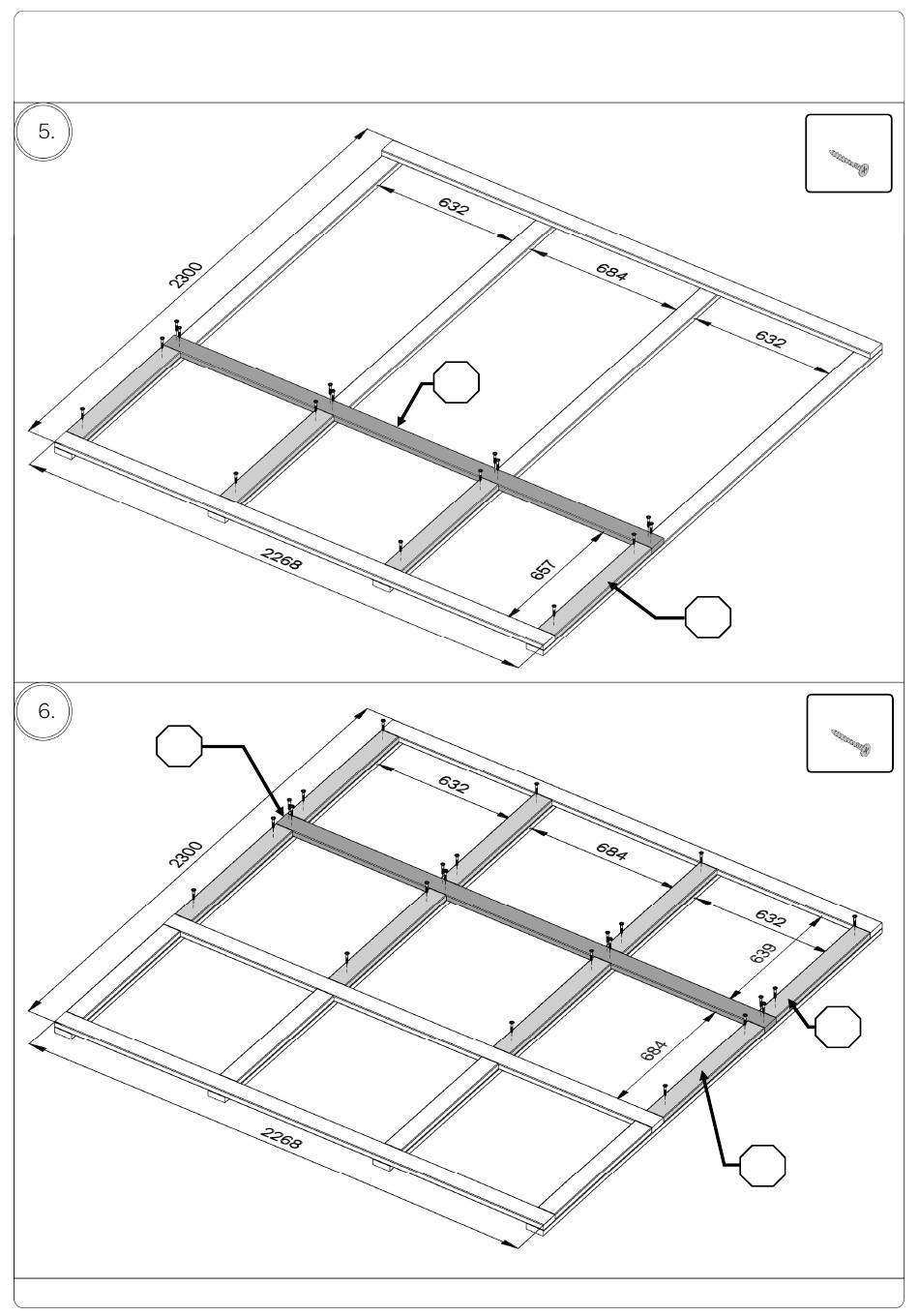 5.

2300

632

684

632

2268

657

6.

2300

632

684

632

639

684

2268