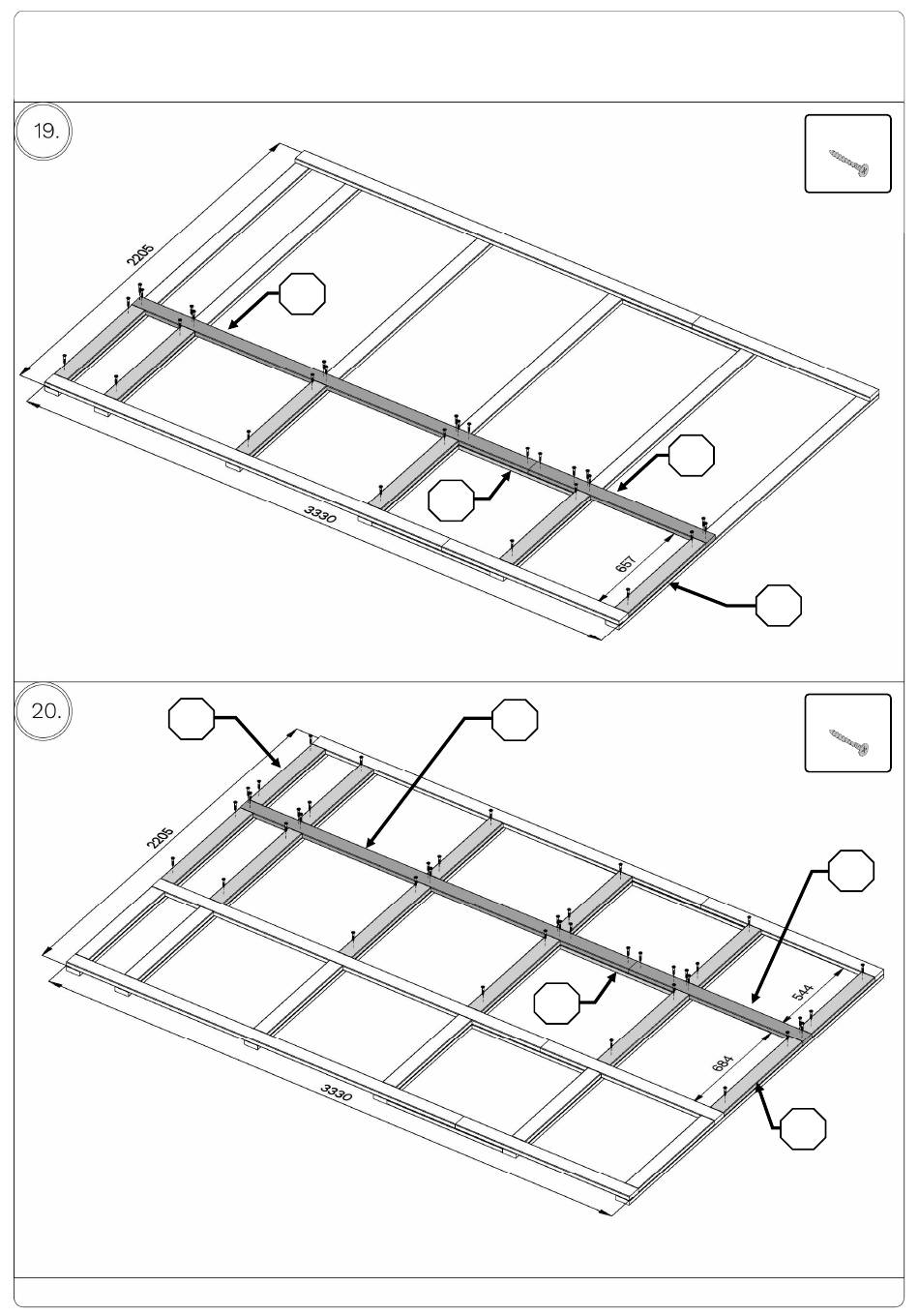 19.

2205

3330

657

20.

2205

3330

544

684