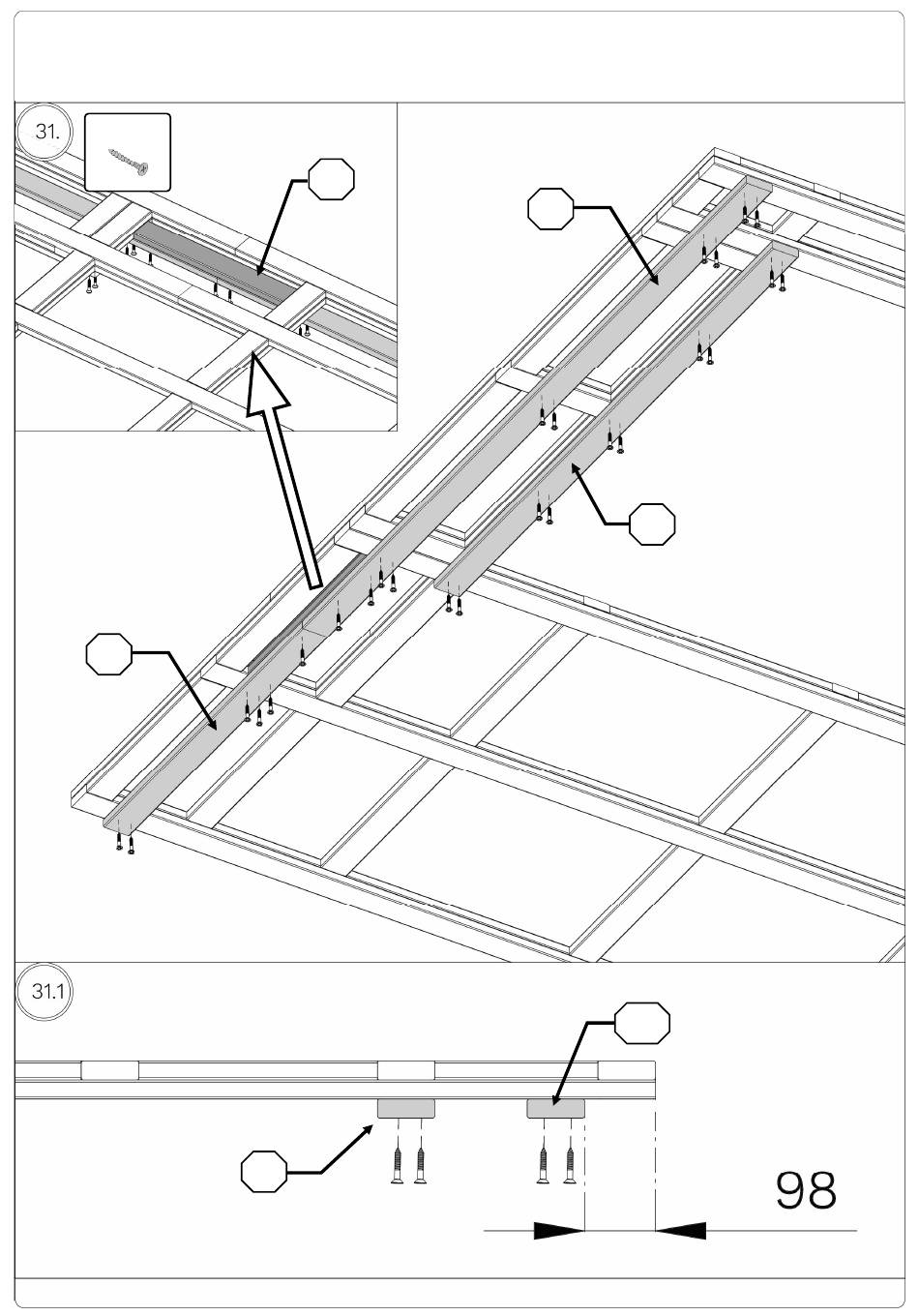 31.

31.1

98