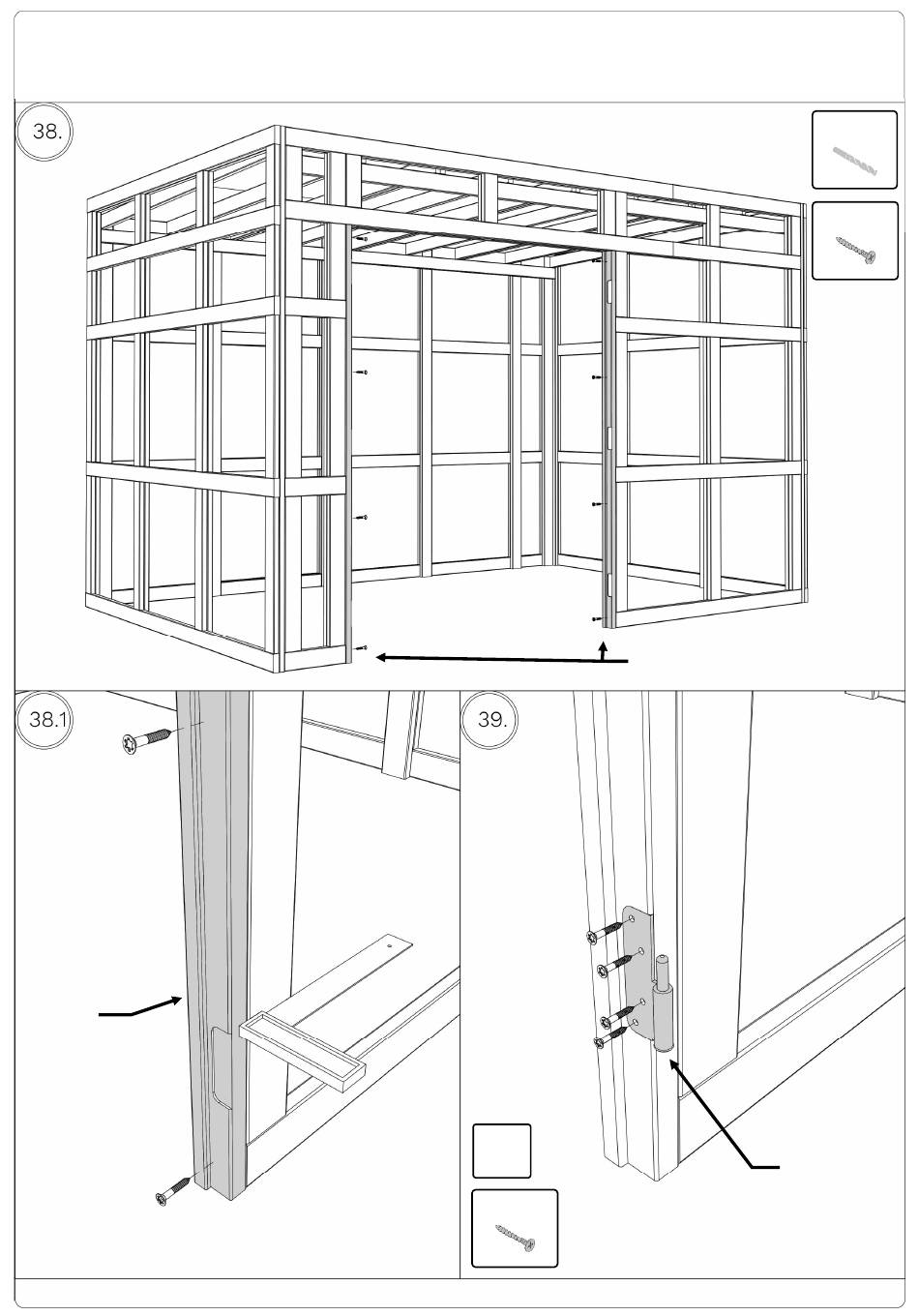 38.

38.1

39.