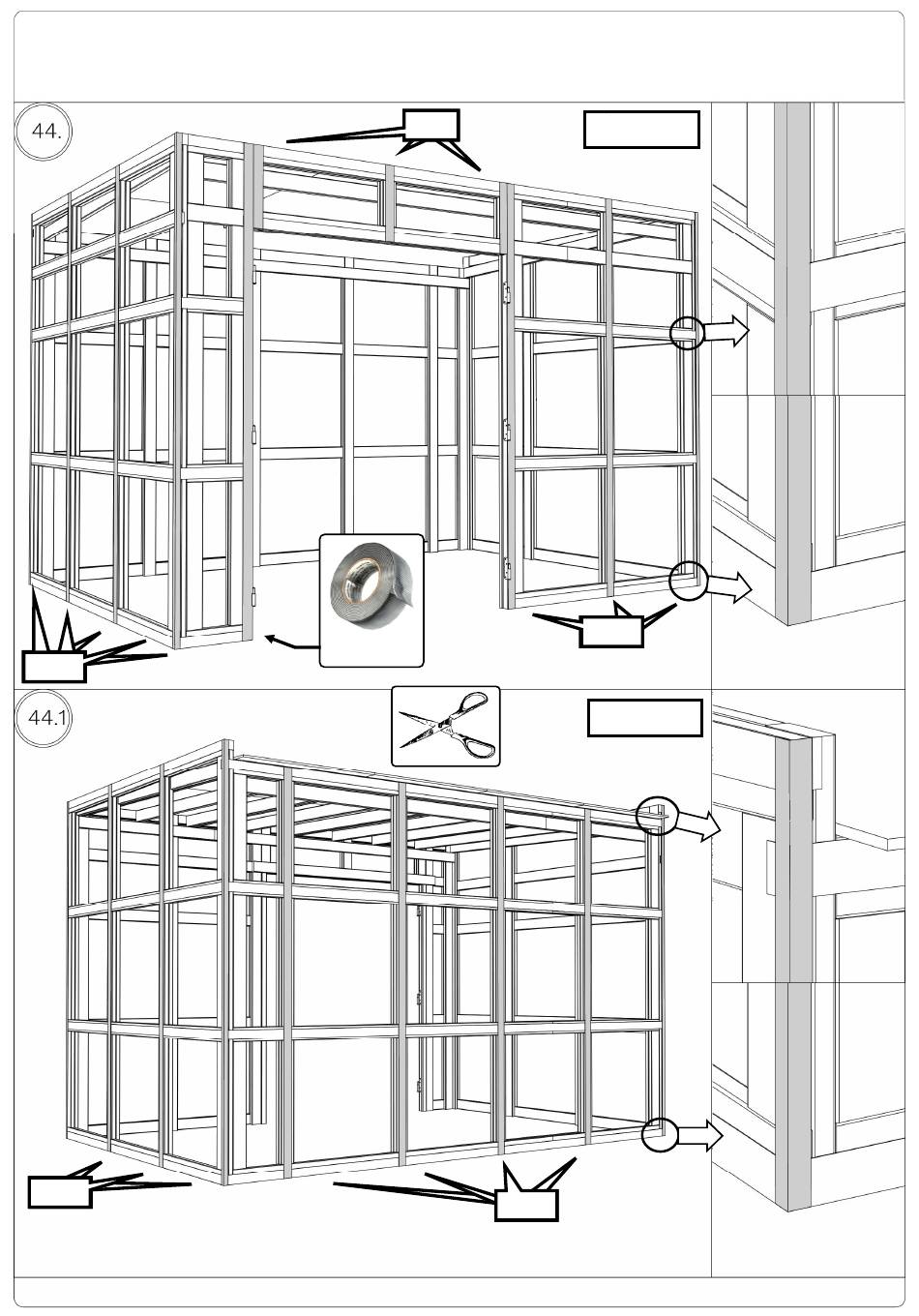 44.

44.1