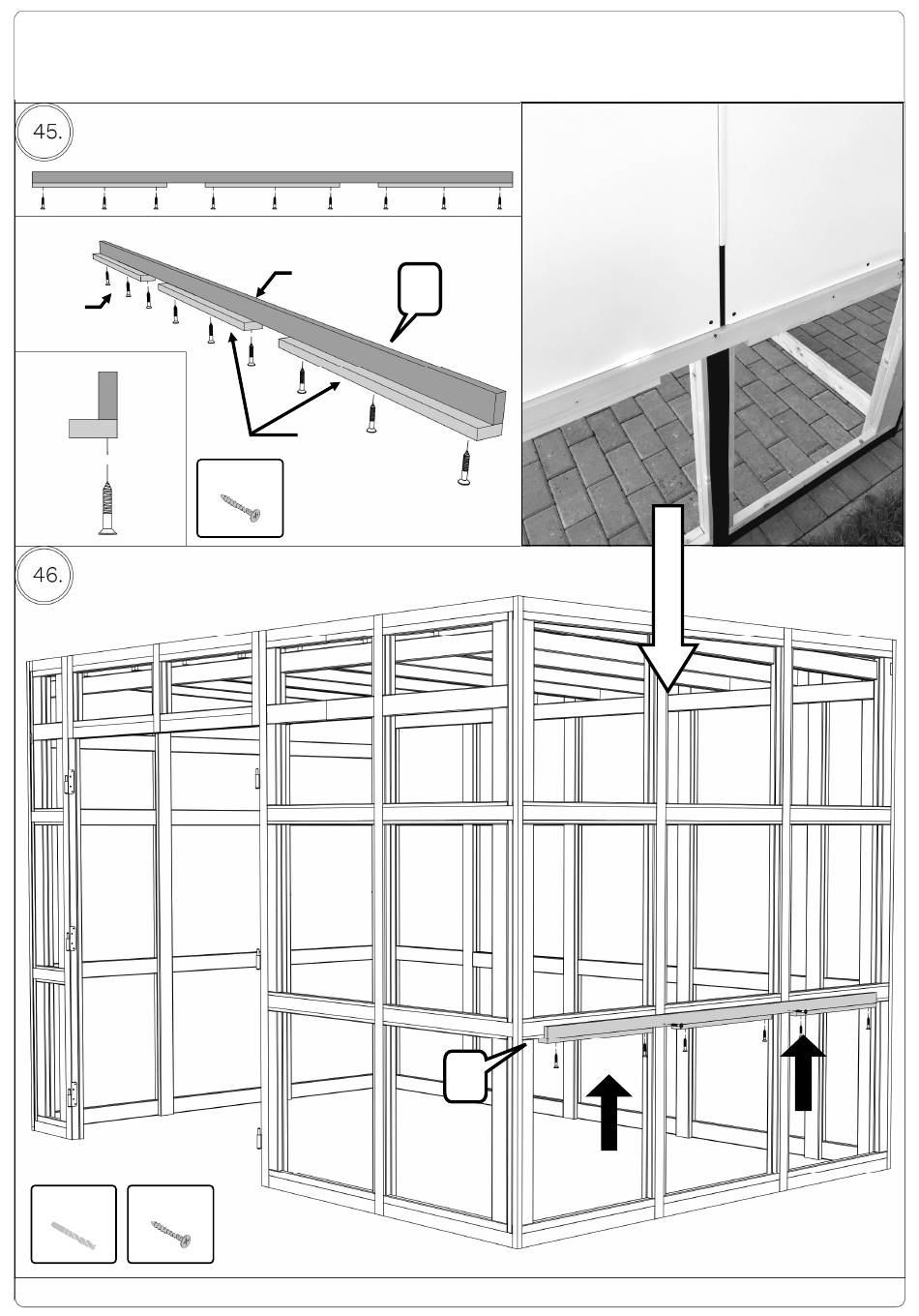 45.

46.