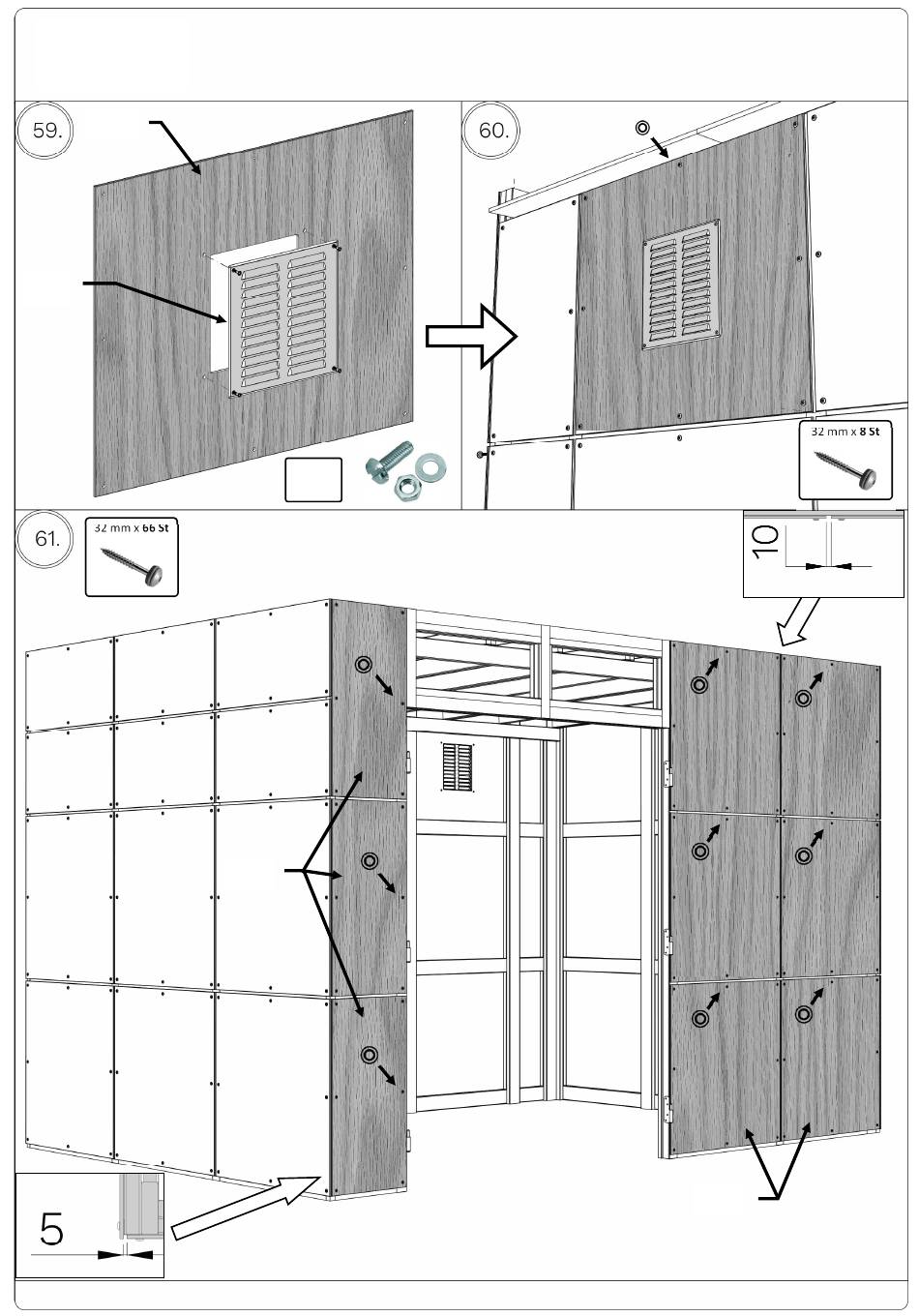 59.

60.

32 mm x 8 St

61.

32 mm x 66 St

10

5