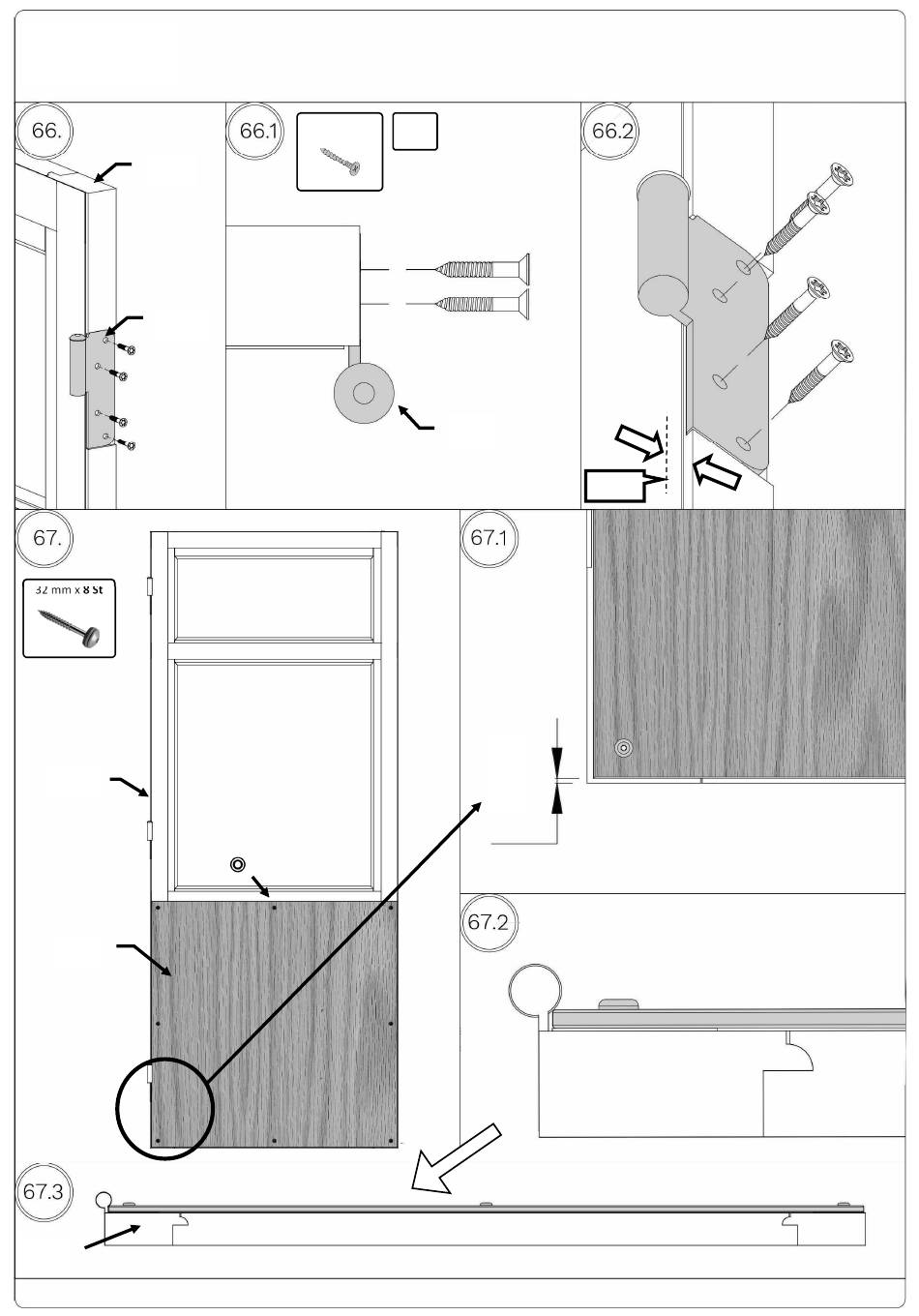 66.

66.1

66.2

67.

32 mm x 8 St

67.1

67.2

67.3