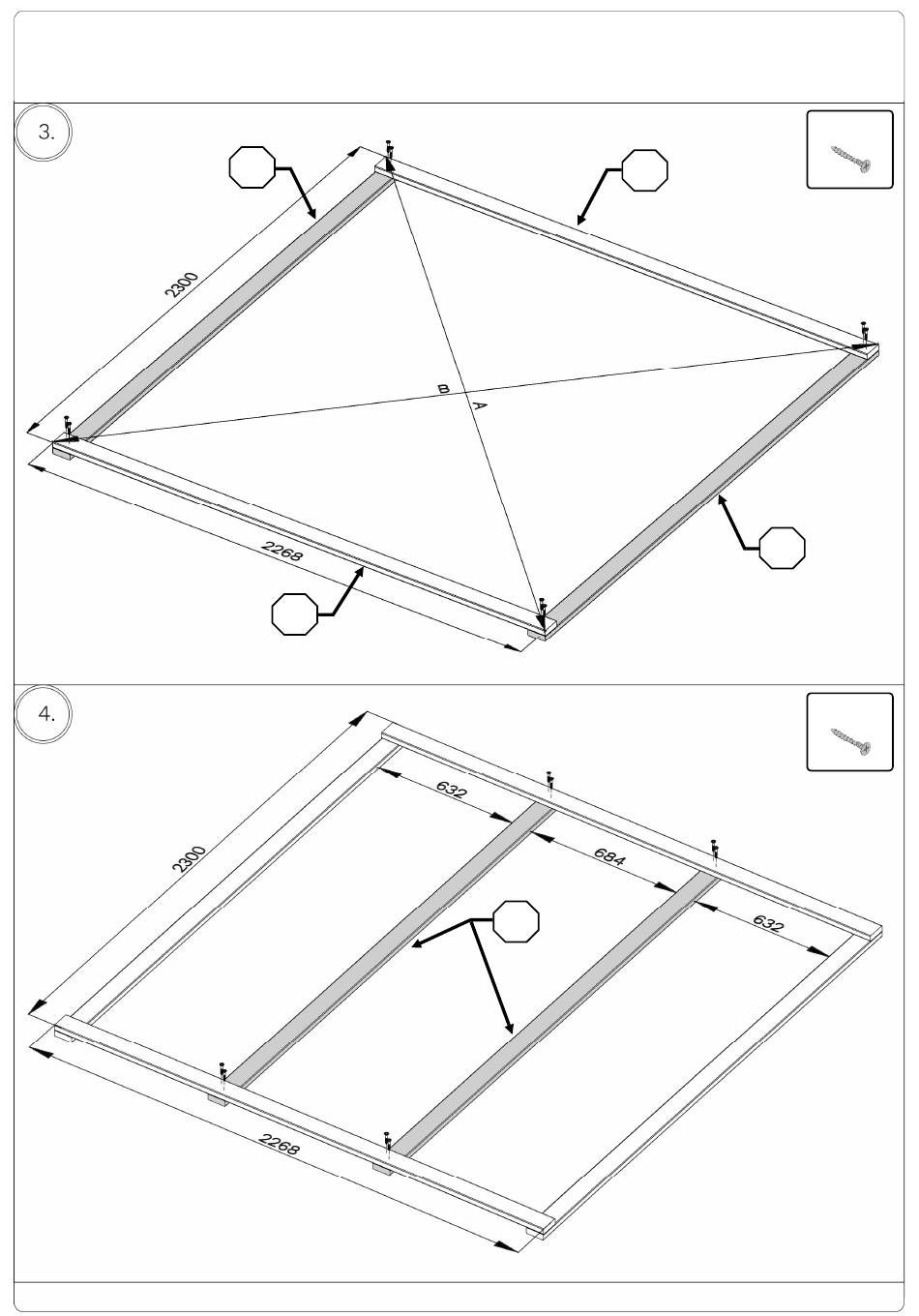 3.

2300

B

A

2268

4.

2300

632

684

632

2268