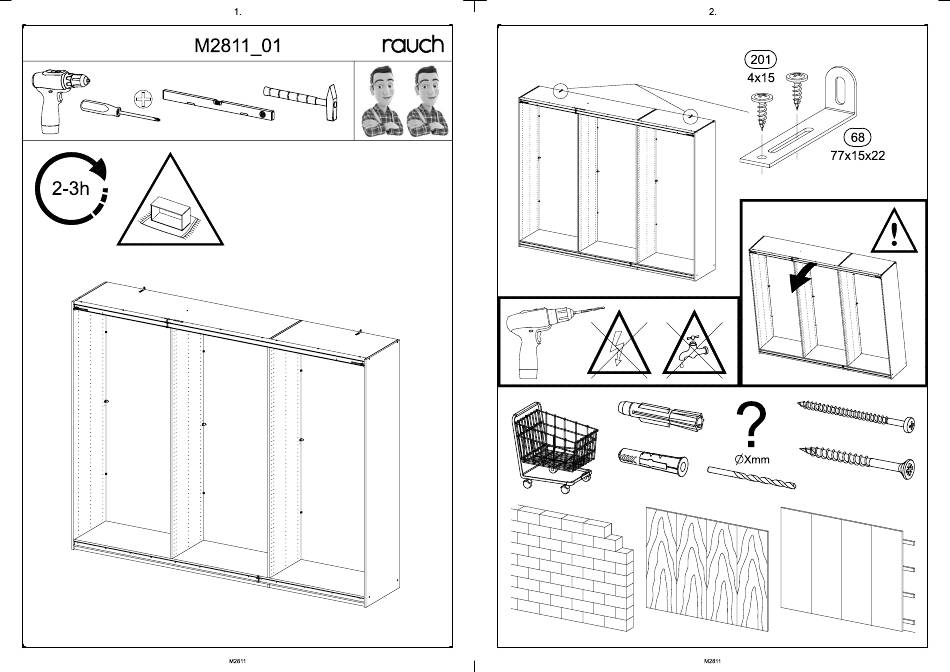 1.

M2811_01

rauch

2-3h

M2811

2.

201
4x15

68
77x15x22

?
ØXmm

M2811