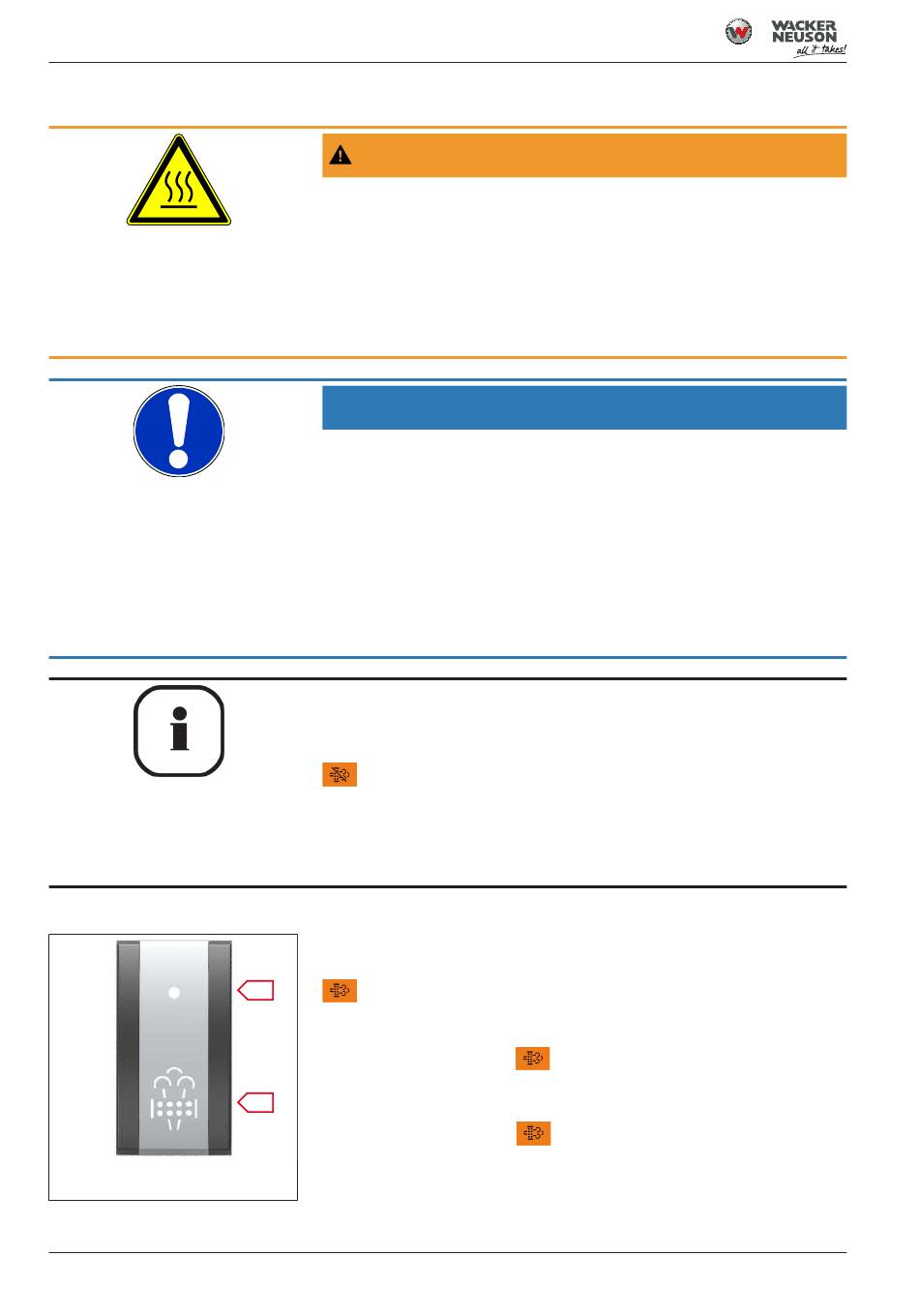 WACKER NEUSON all it takes!