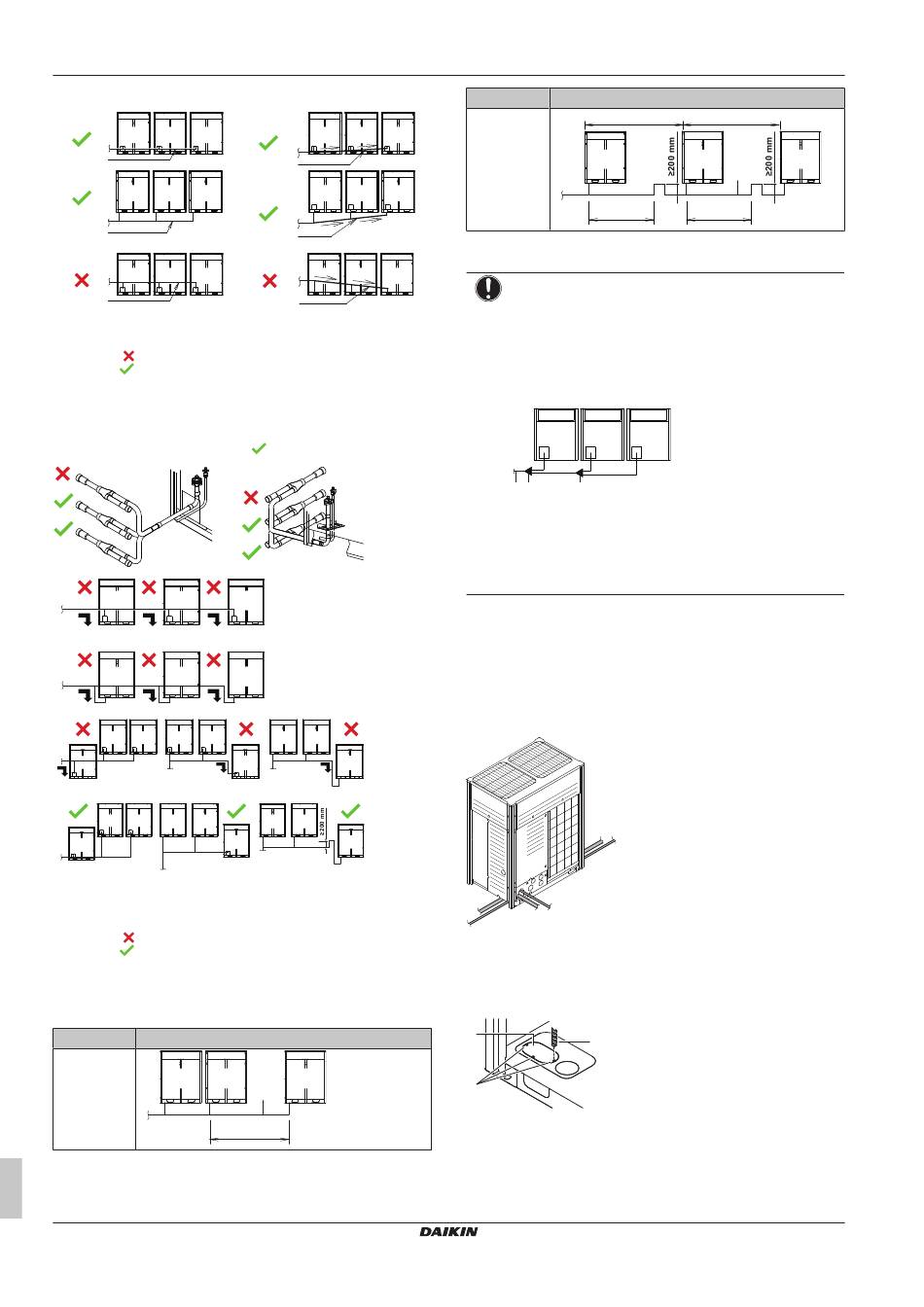 ≥200 mm

≥200 mm

≥200 mm

DAIKIN