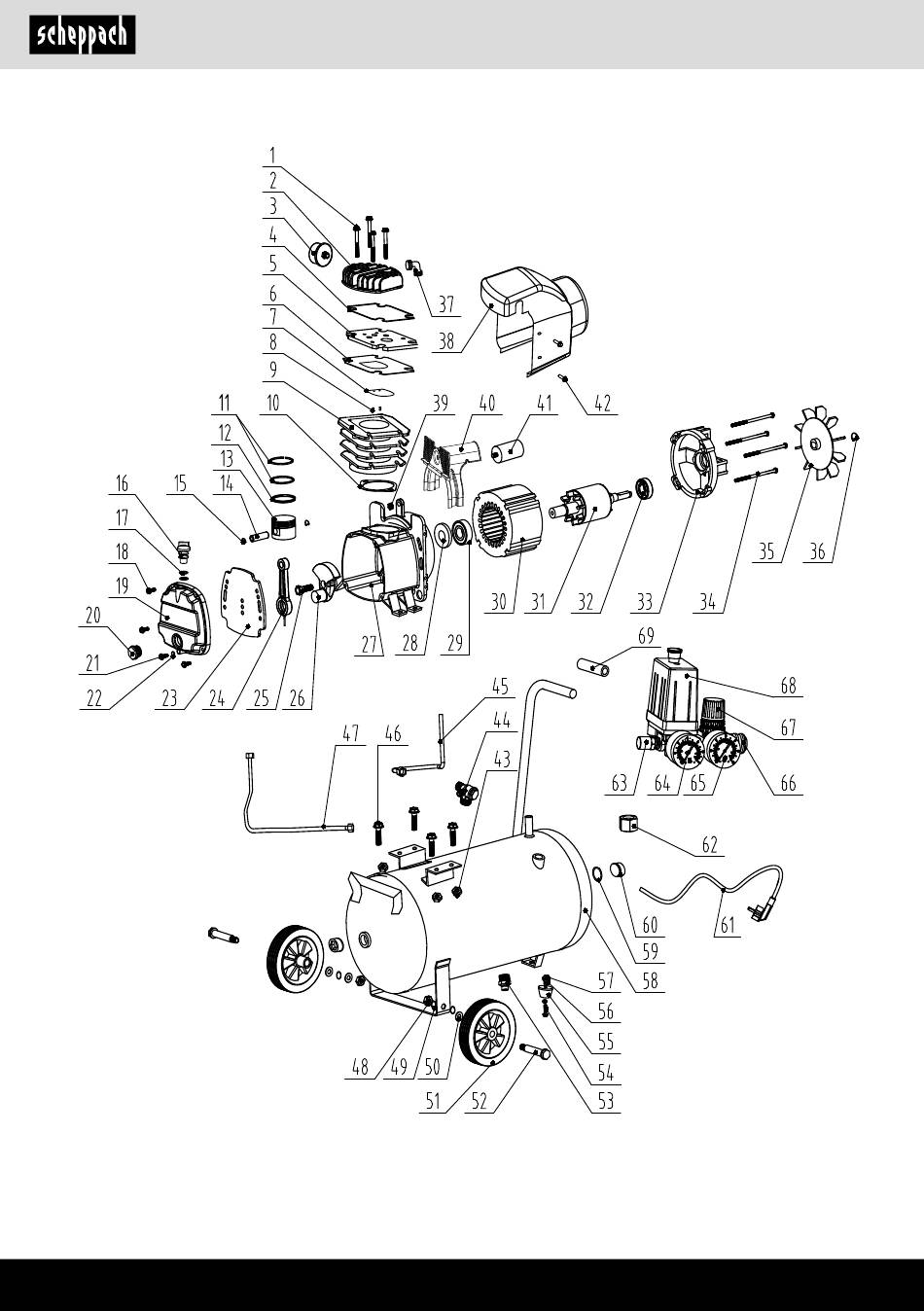 scheppach

1
2
3
4
5
6
7
8
9
10
11
12
13
14
15
16
17
18
19
20
21
22
23
24
25
26
27
28
29
30
31
32
33
34
35
36
37
38
39
40
41
42
43
44
45
46
47
48
49
50
51
52
53
54
55
56
57
58
59
60
61
62
63
64
65
66
67
68
69