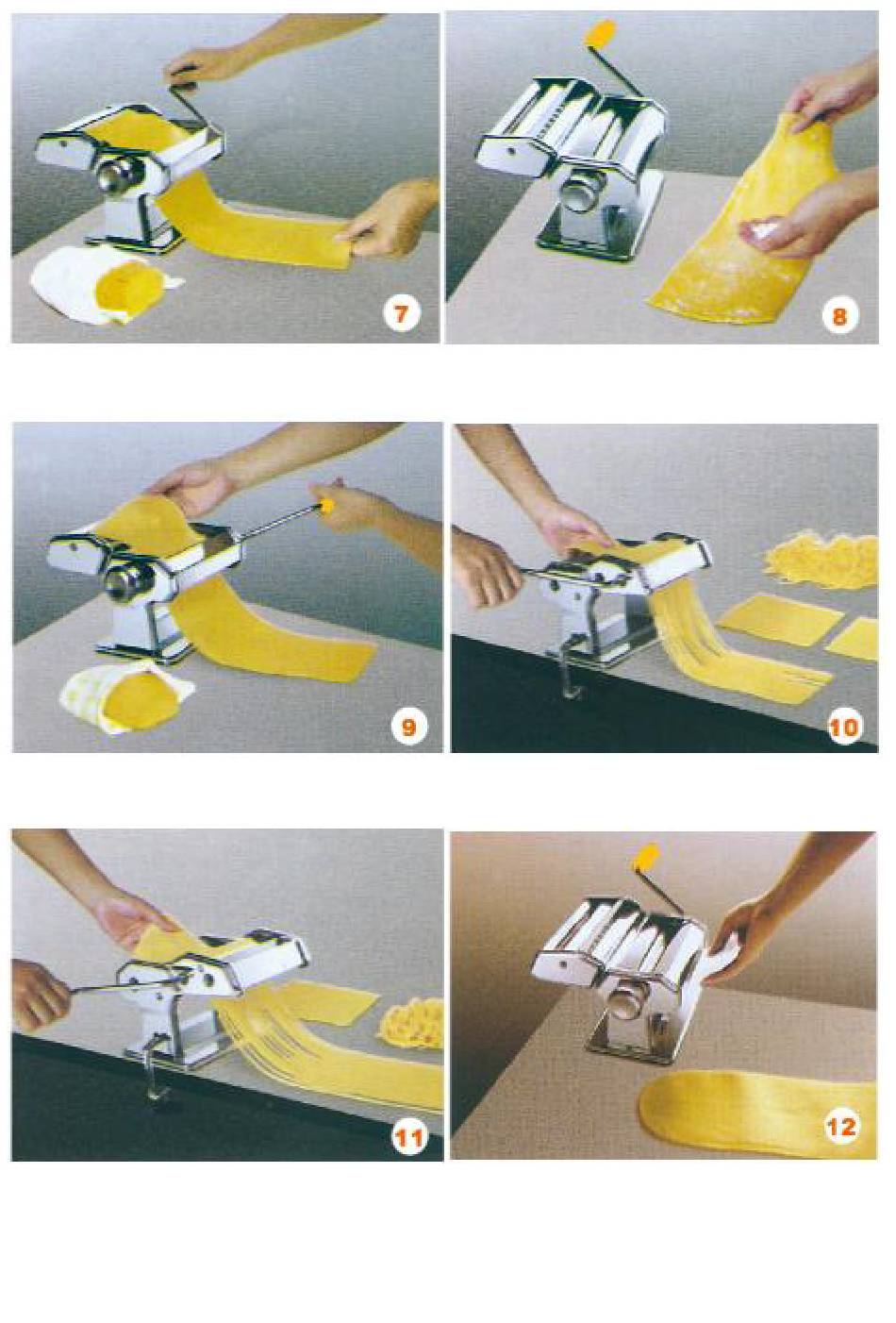 7

8

9

10

11

12