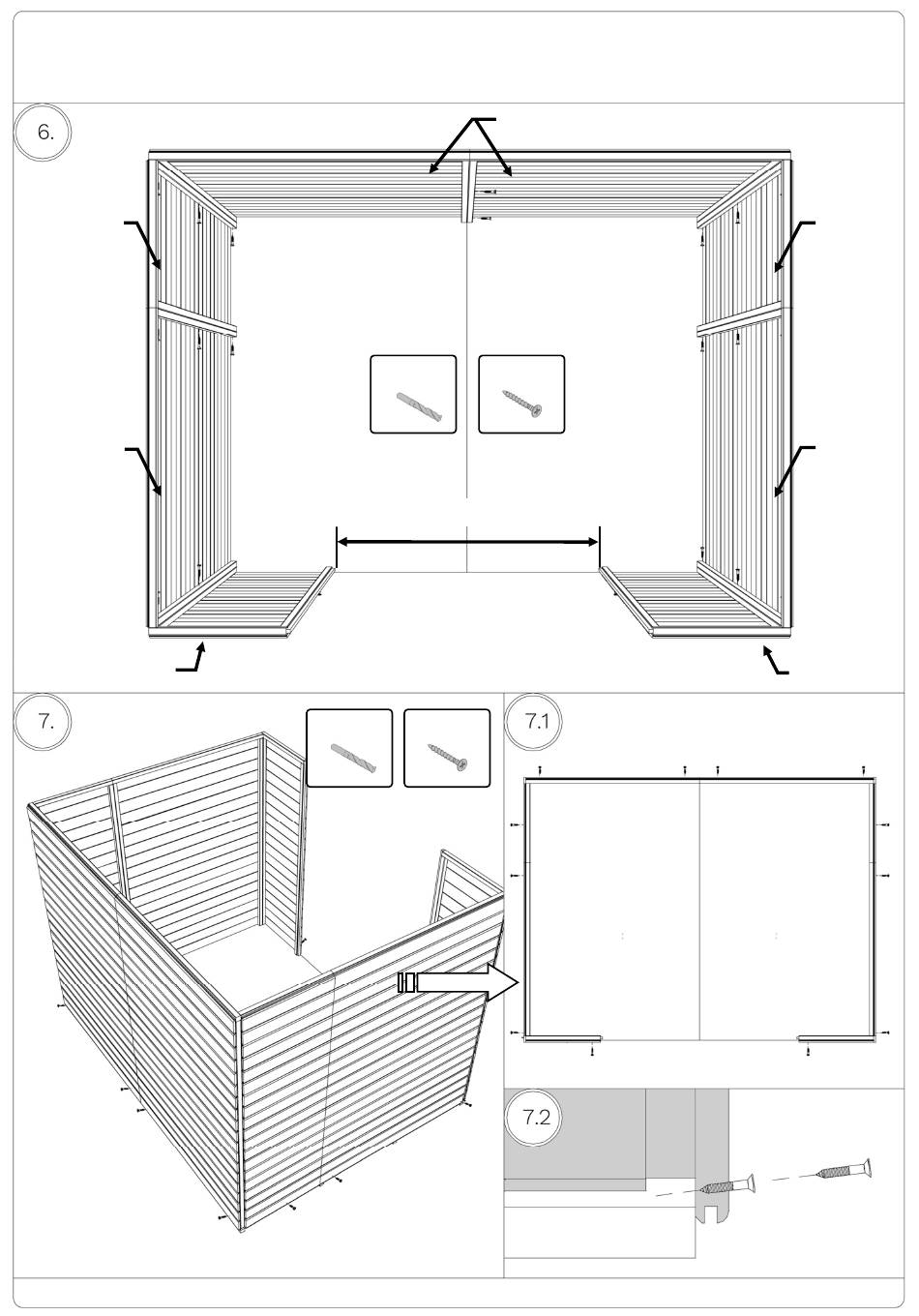 6.

7.

7.1

7.2