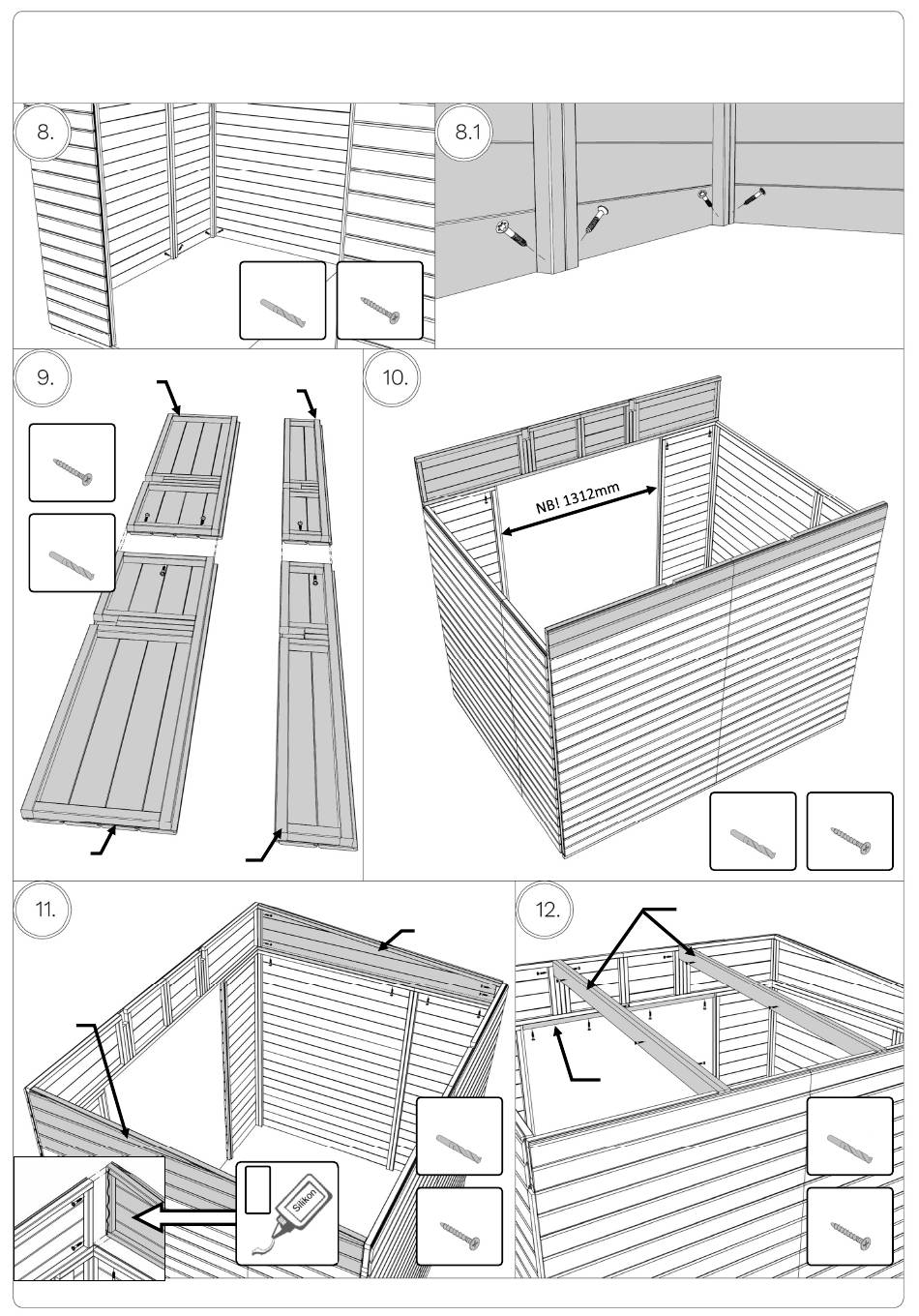 8.

8.1

9.

10.

NB! 1312mm

11.

Silikon

12.