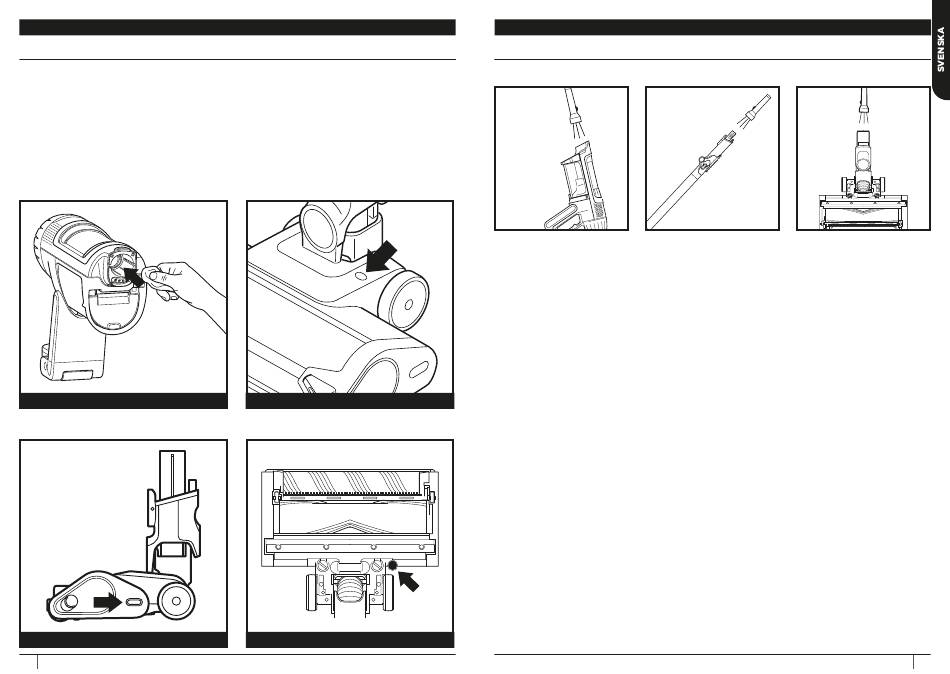 SVENSKA