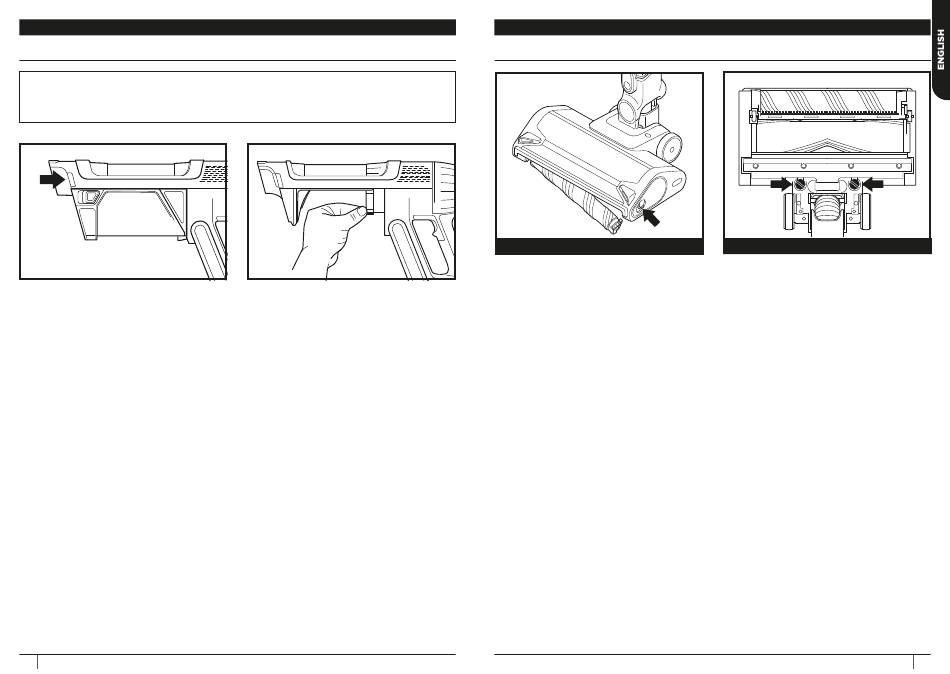 ENGLISH