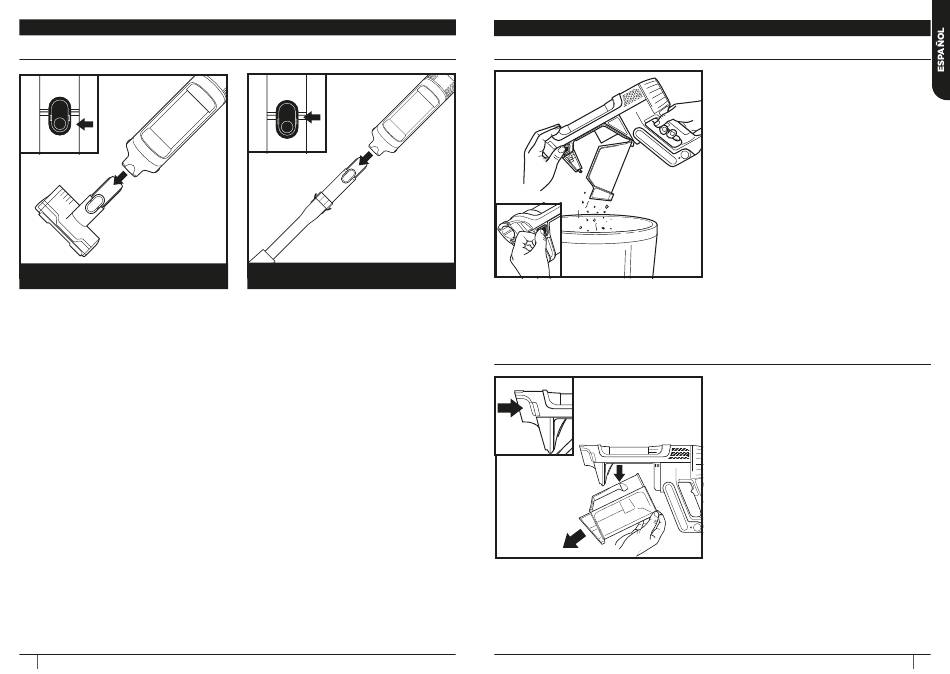 ESPAÑOL