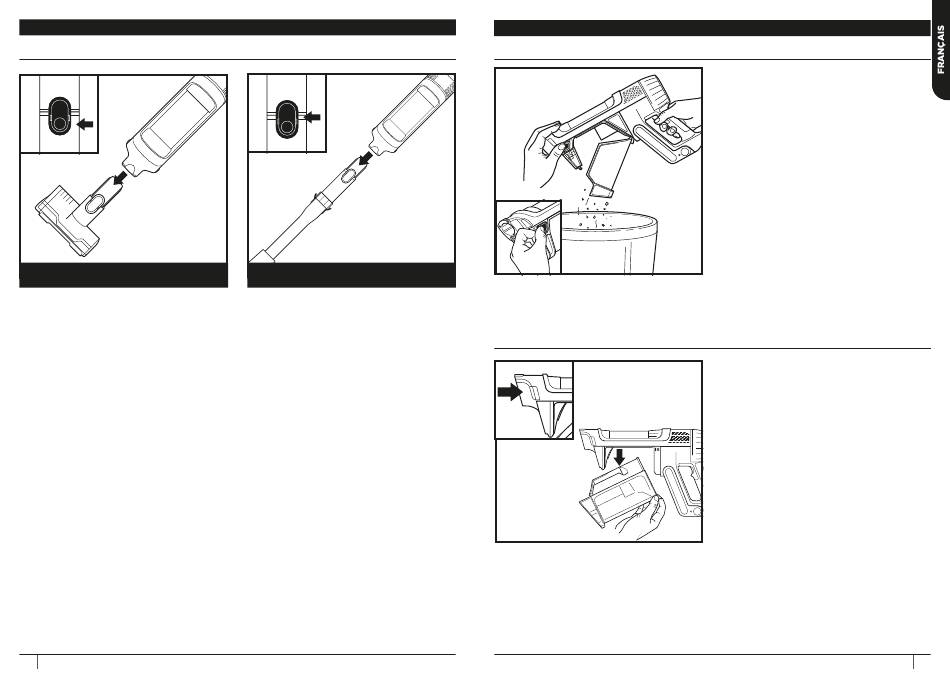 FRANÇAIS