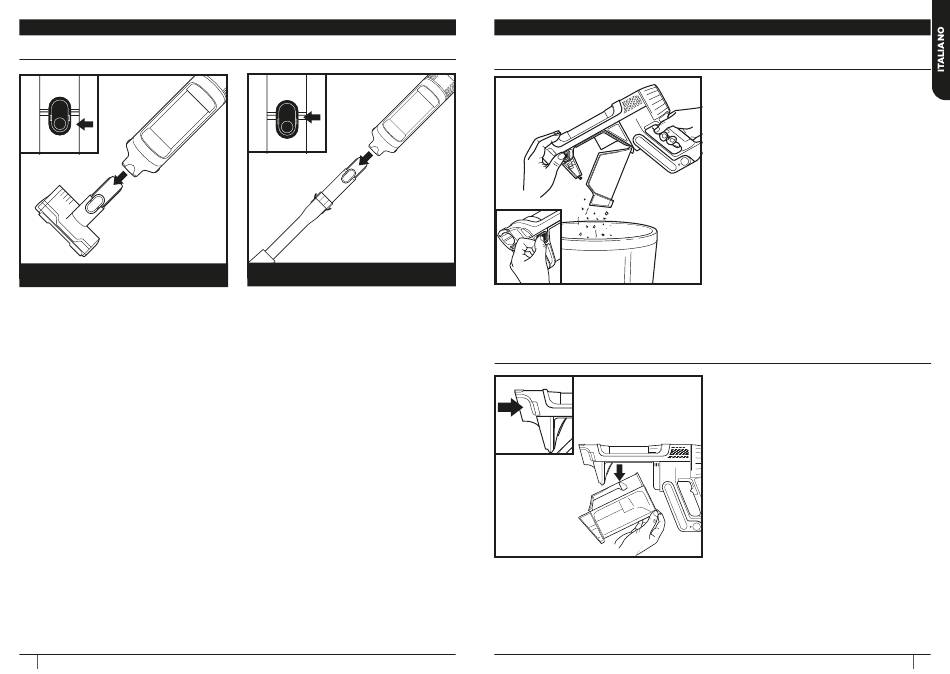 ITALIANO