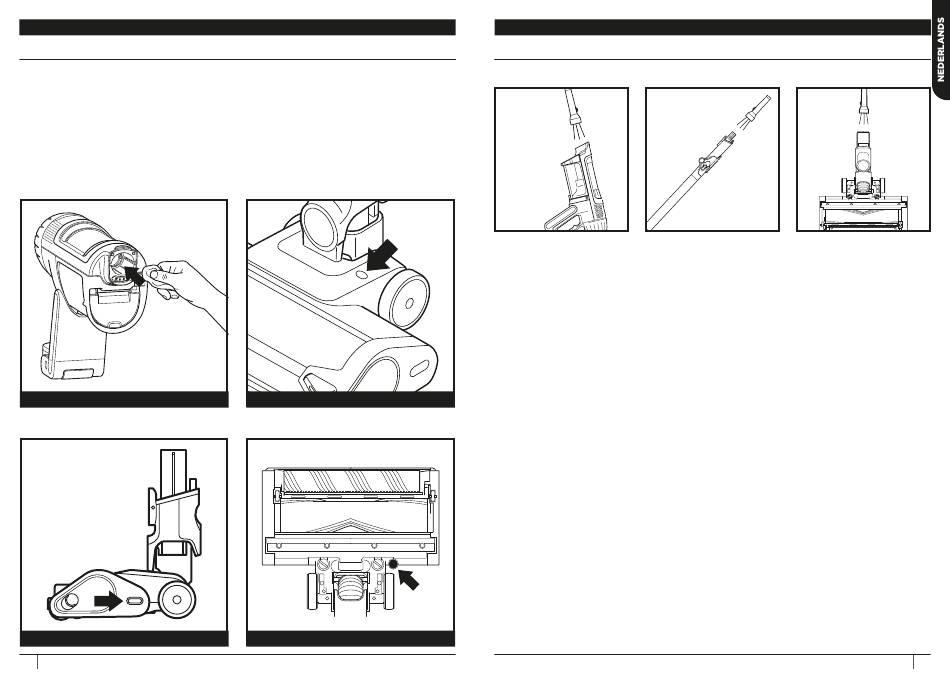 NEDERLANDS