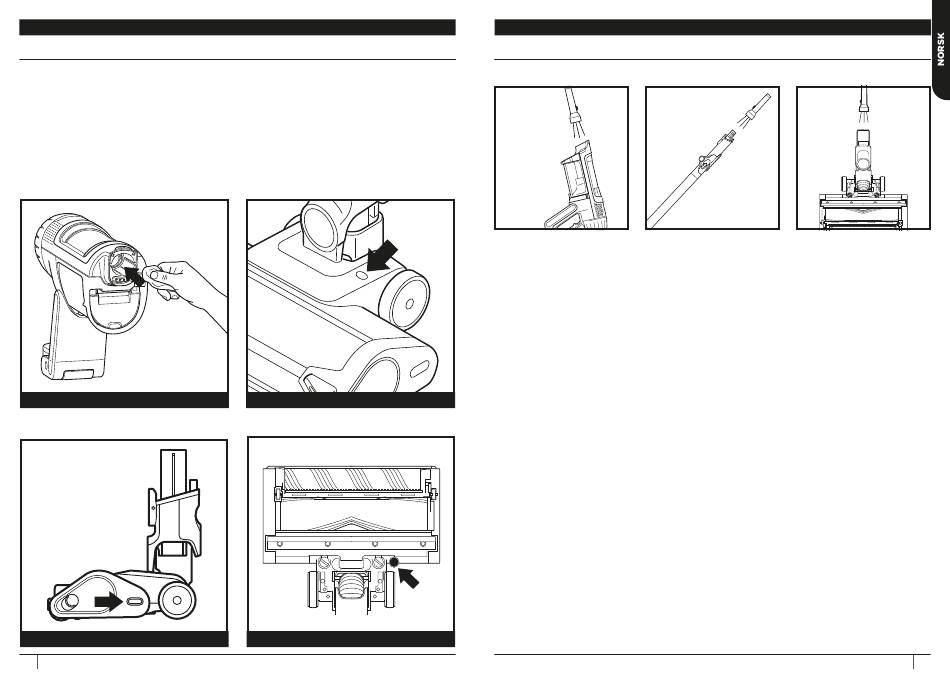 NORSK