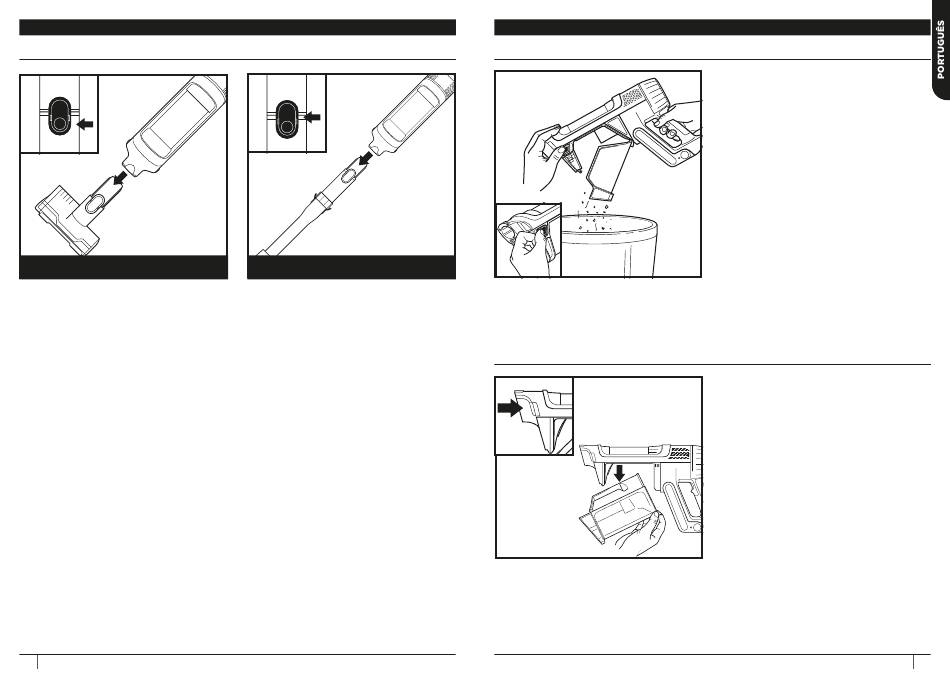 PORTUGUÊS