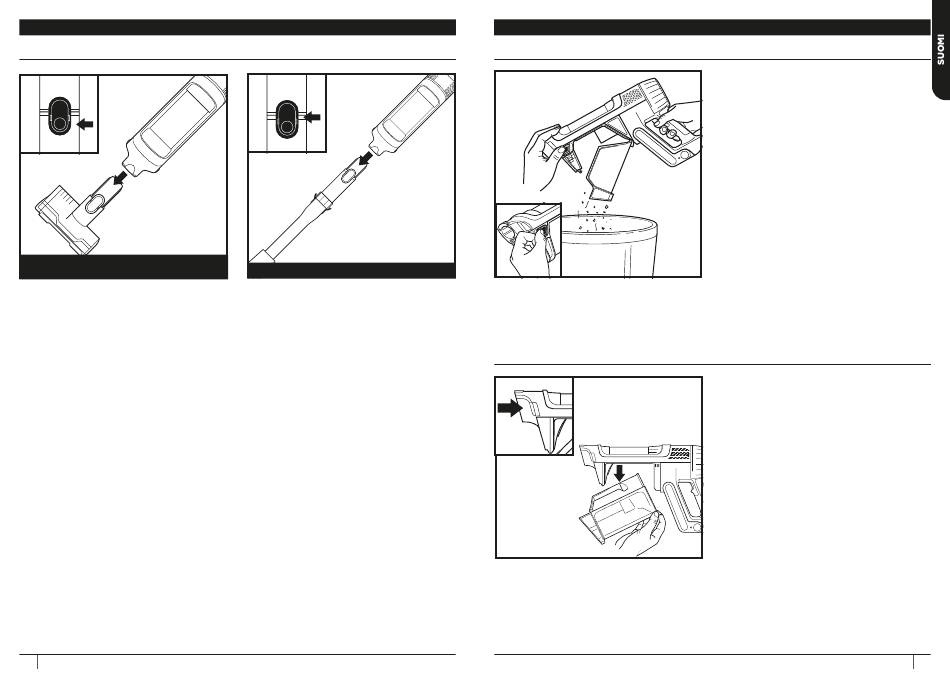 SUOMI