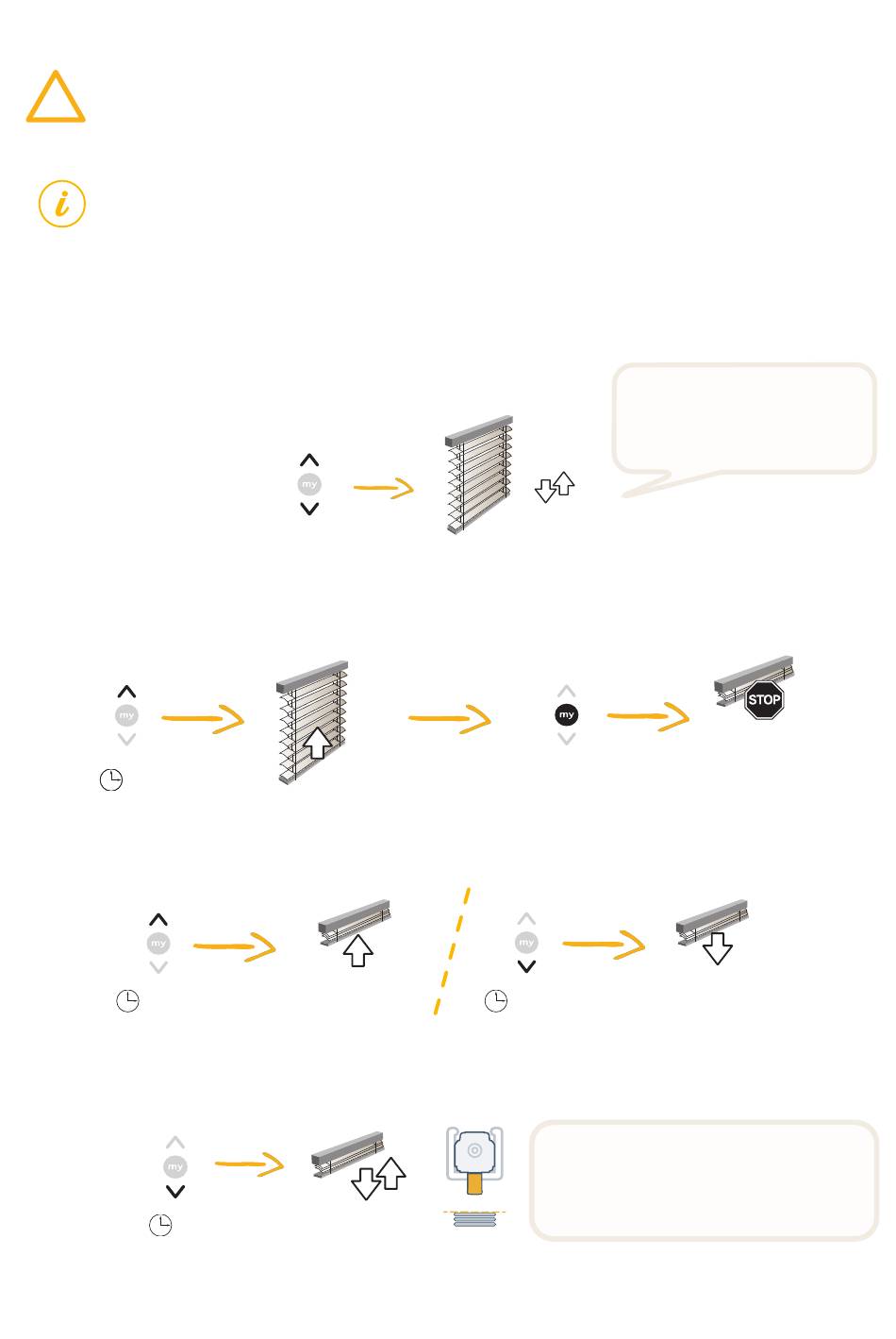 my

my

my

STOP

my

my

my