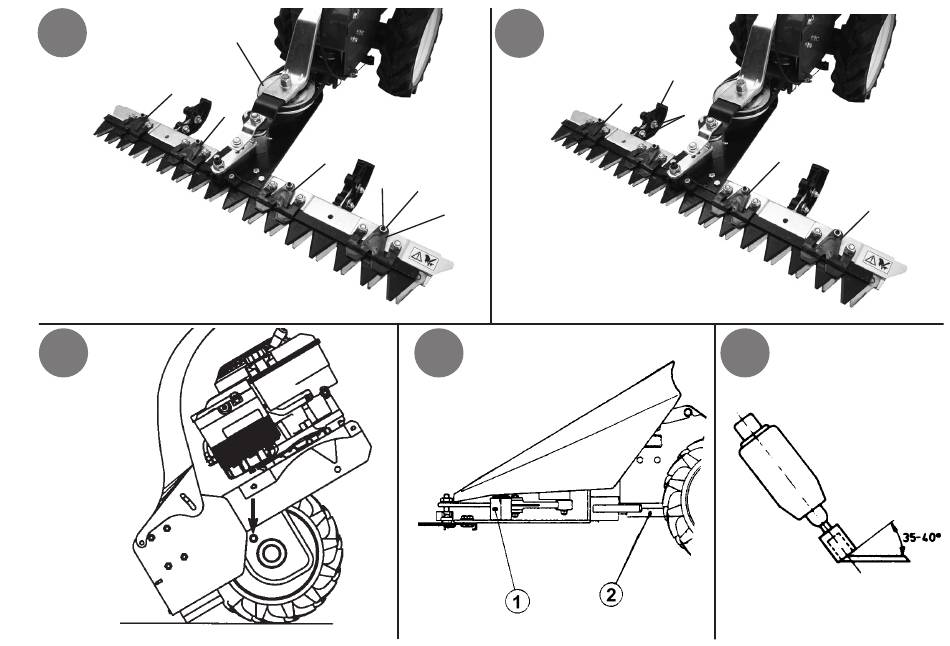 1
2
35-40°