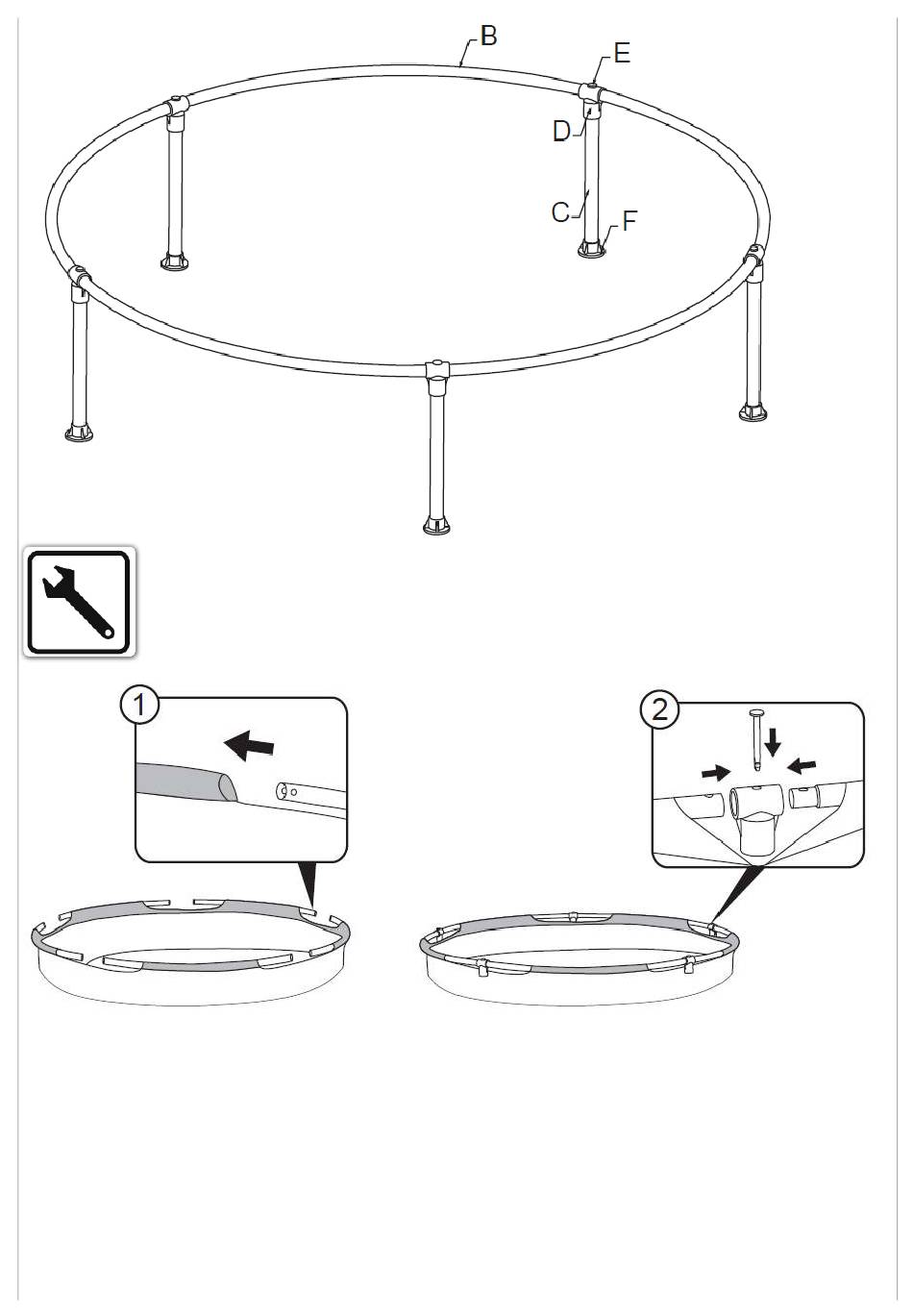 B
E
D
C
F
1
2