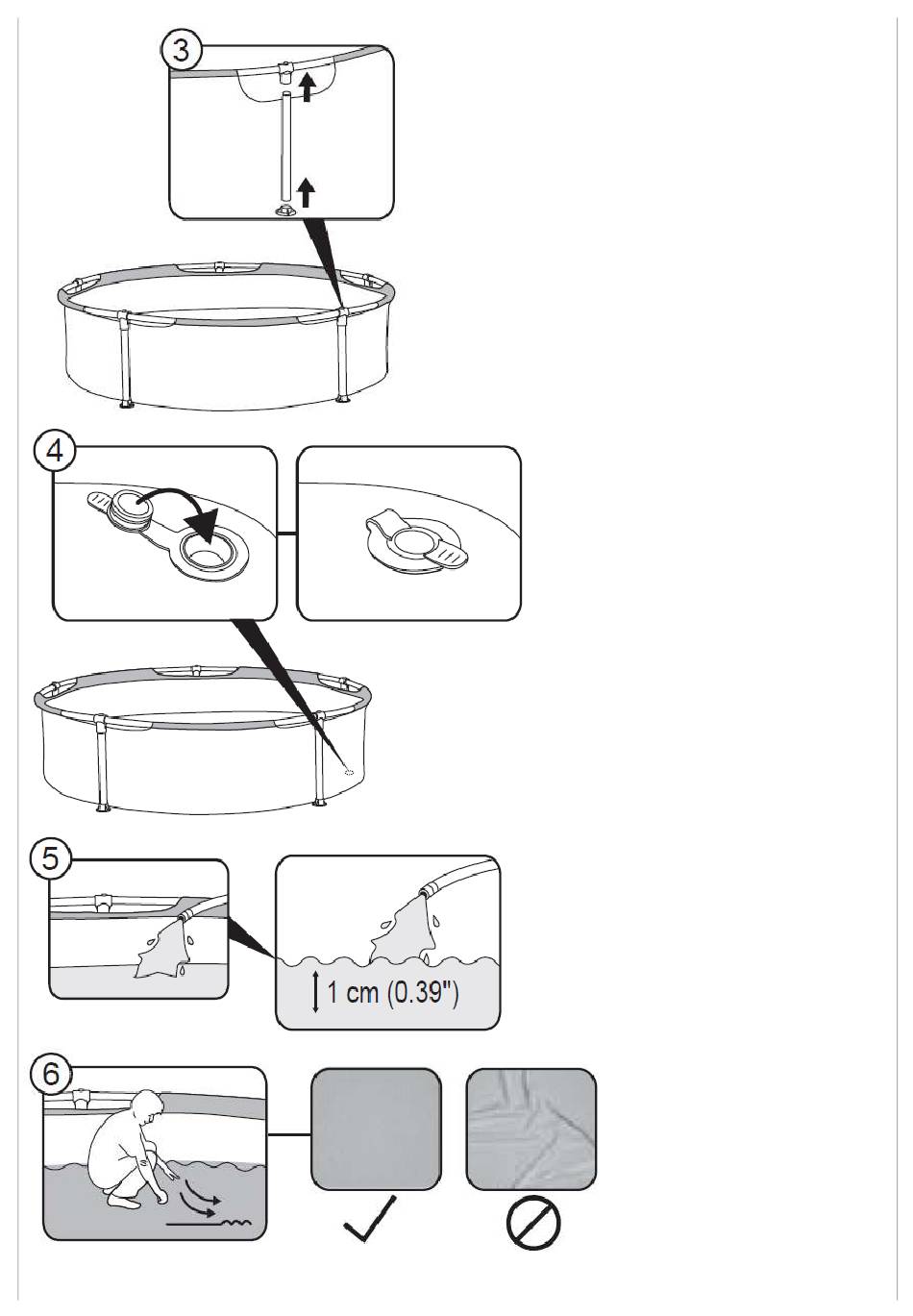 3

4

5

1 cm (0.39")

6